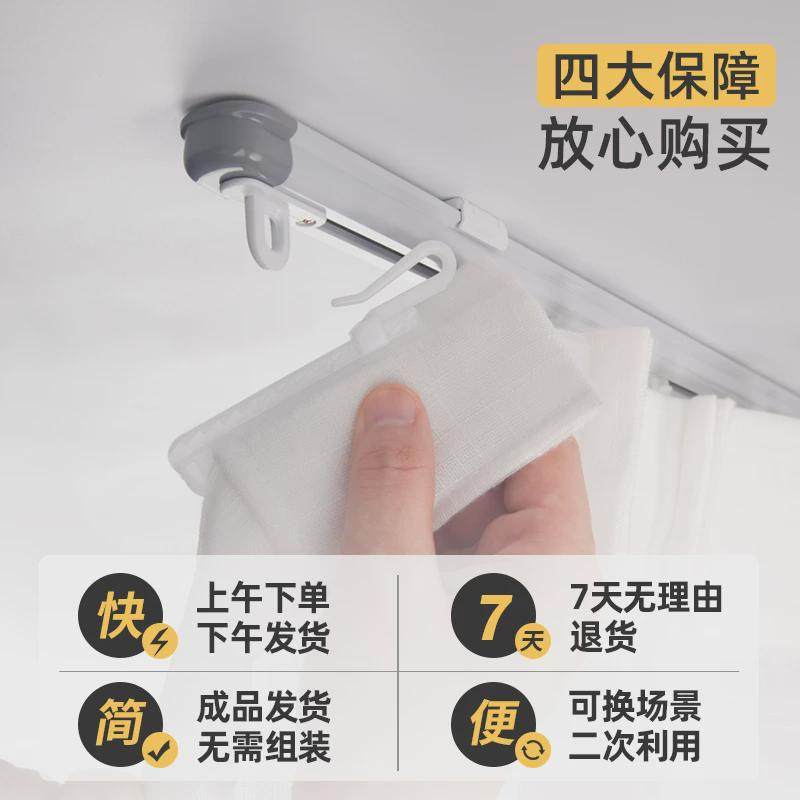 四大保障
放心购买

快
上午下单
下午发货

7
天
7天无理由
退货

简
成品发货
无需组装

便
可换场景
二次利用