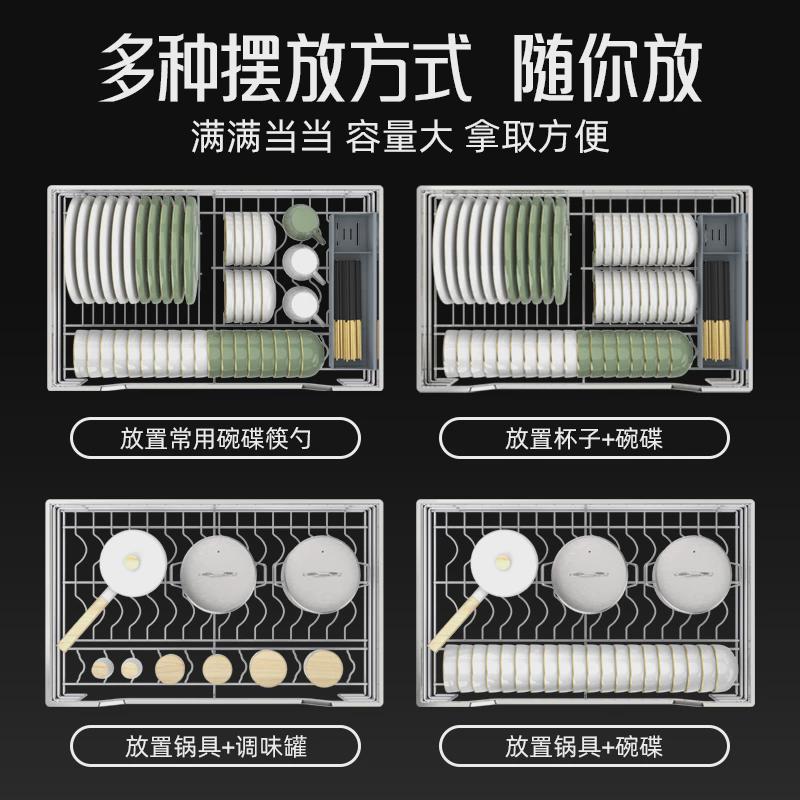 多种摆放方式 随你放

满满当当 容量大 拿取方便

放置常用碗碟筷勺

放置杯子+碗碟

放置锅具+调味罐

放置锅具+碗碟