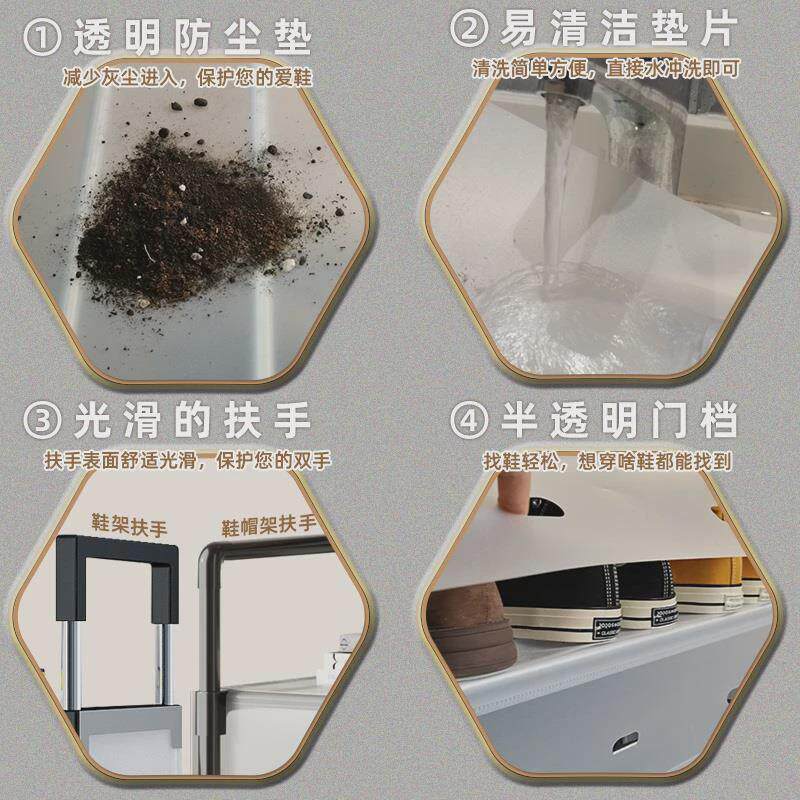 ① 透明防尘垫
减少灰尘进入，保护您的爱鞋

② 易清洁垫片
清洗简单方便，直接水冲洗即可

③ 光滑的扶手
扶手表面舒适光滑，保护您的双手

鞋架扶手
鞋帽架扶手

④ 半透明门档
找鞋轻松，想穿啥鞋都能找到