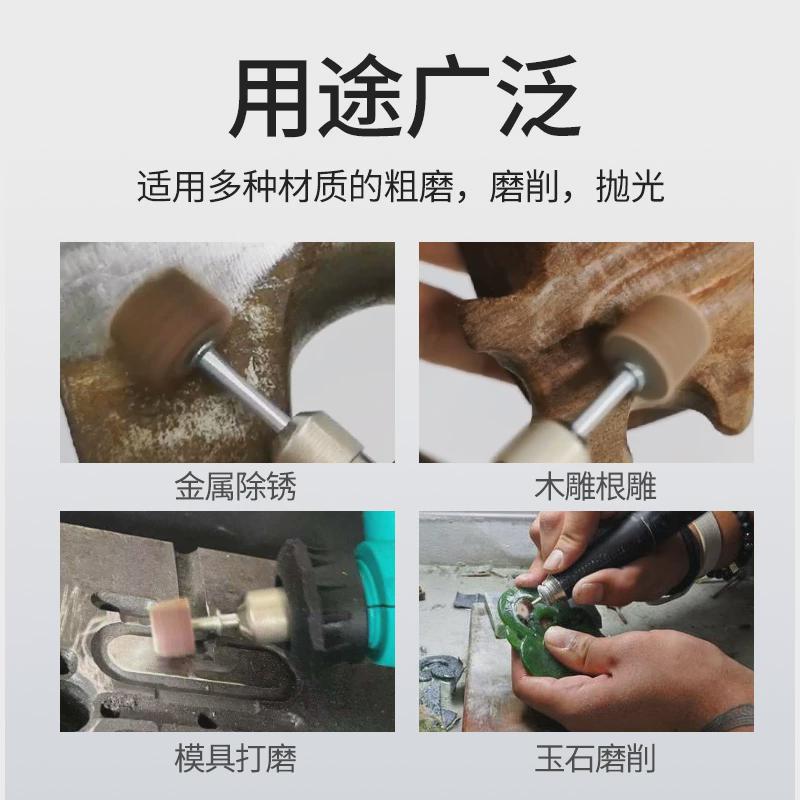 用途广泛

适用多种材质的粗磨，磨削，抛光

金属除锈

木雕根雕

模具打磨

玉石磨削