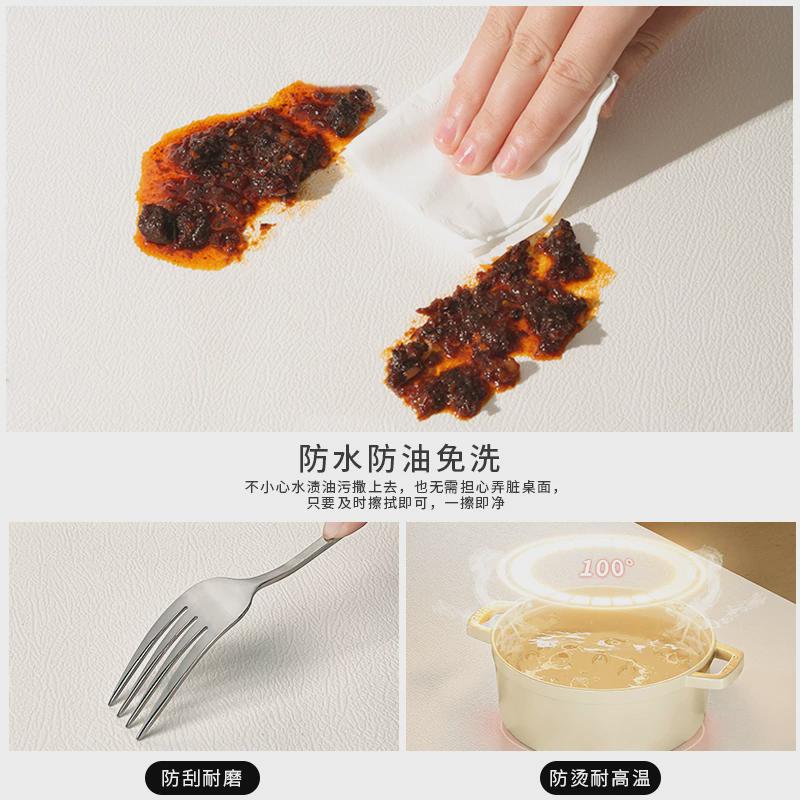 防水防油免洗

不小心水渍油污撒上去，也无需担心弄脏桌面，只要及时擦拭即可，一擦即净

100°

防刮耐磨

防烫耐高温