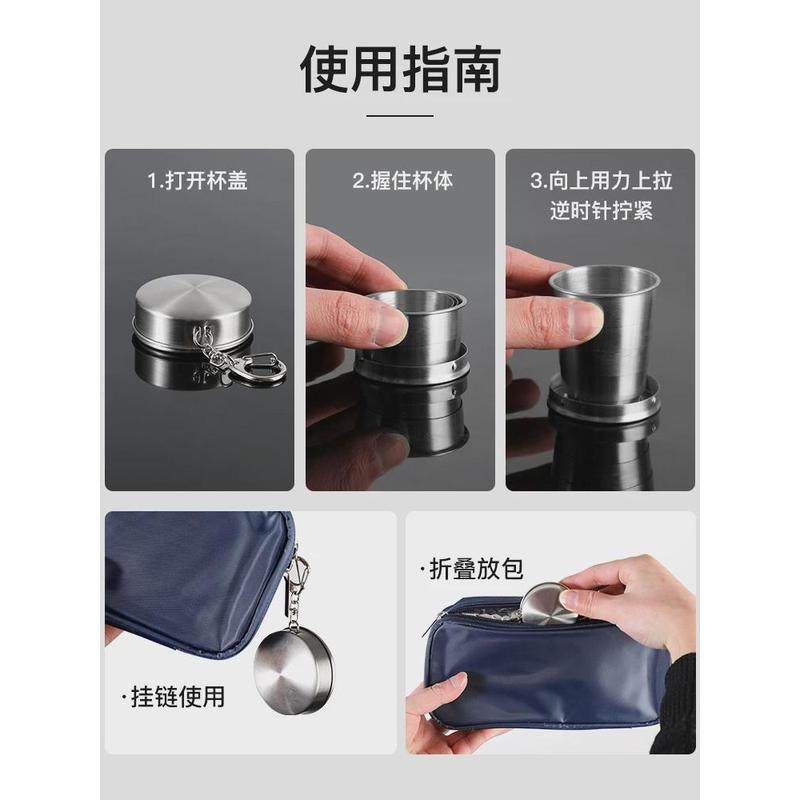 使用指南

1.打开杯盖

2.握住杯体

3.向上用力上拉 逆时针拧紧

·挂链使用

·折叠放包