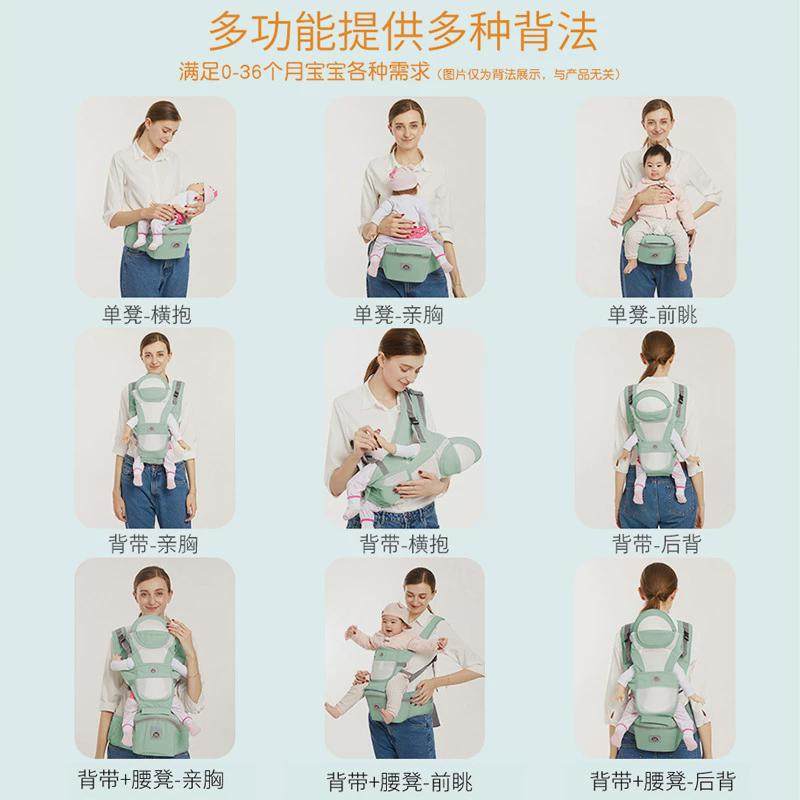 多功能提供多种背法

满足0-36个月宝宝各种需求（图片仅为背法展示，与产品无关）

单凳-横抱

单凳-亲胸

单凳-前眺

背带-亲胸

背带-横抱

背带-后背

背带+腰凳-亲胸

背带+腰凳-前眺

背带+腰凳-后背