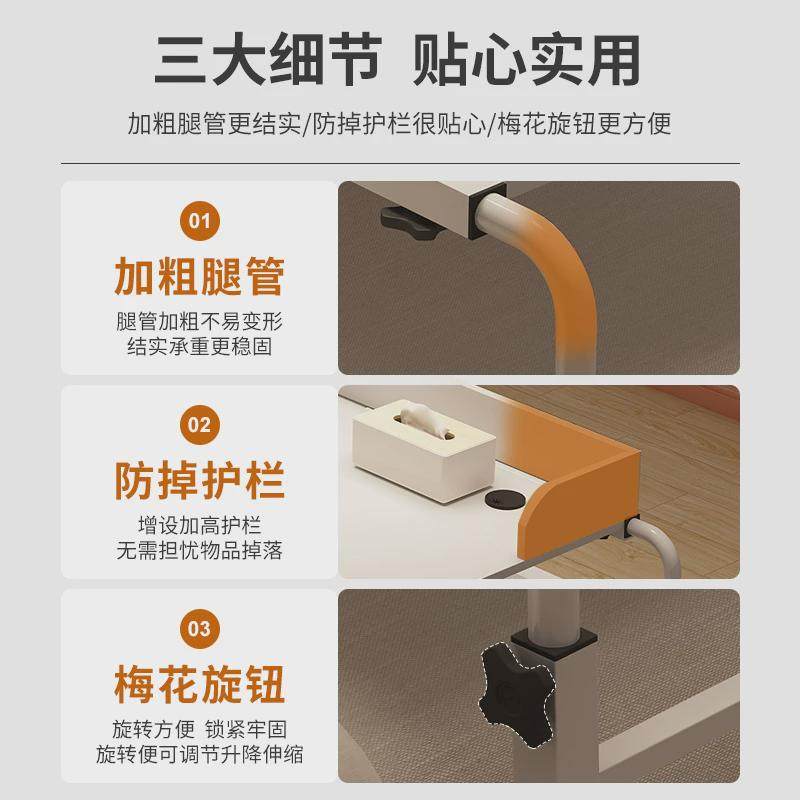 三大细节 贴心实用

加粗腿管更结实/防掉护栏很贴心/梅花旋钮更方便

01

加粗腿管

腿管加粗不易变形
结实承重更稳固

02

防掉护栏

增设加高护栏
无需担忧物品掉落

03

梅花旋钮

旋转方便 锁紧牢固
旋转便可调节升降伸缩