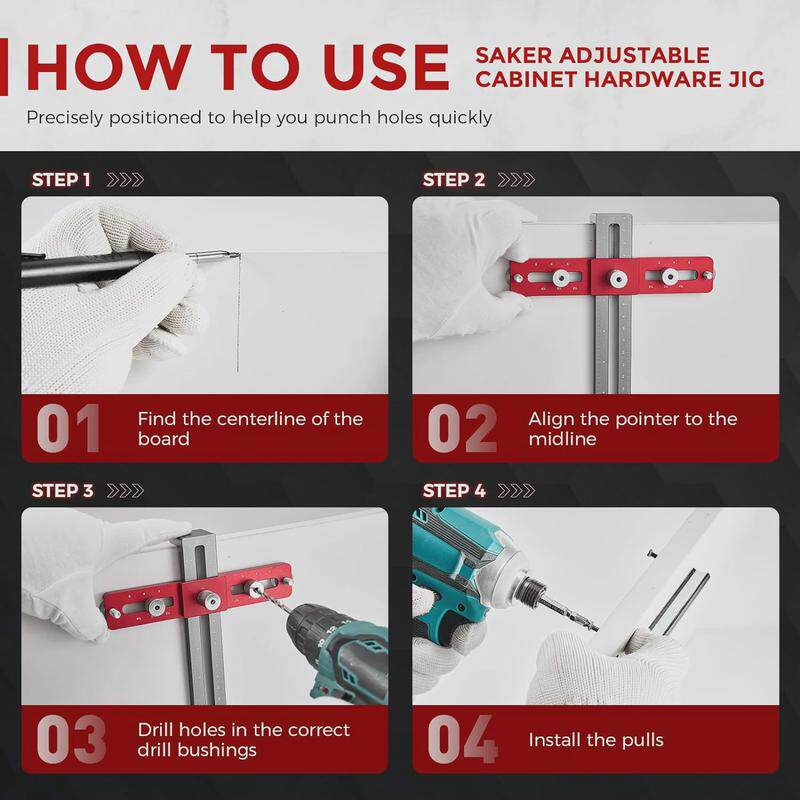 HOW TO USE SAKER ADJUSTABLE CABINET HARDWARE JIG

Precisely positioned to help you punch holes quickly

STEP 1

01 Find the centerline of the board

STEP 2

02 Align the pointer to the midline

STEP 3

03 Drill holes in the correct drill bushings

STEP 4

04 Install the pulls