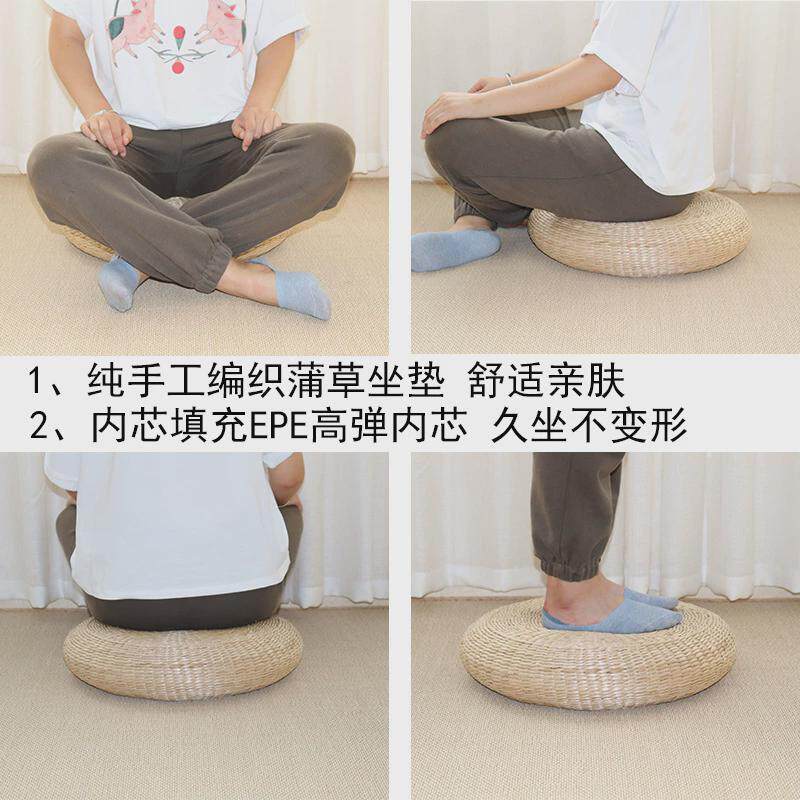 1、纯手工编织蒲草坐垫 舒适亲肤
2、内芯填充EPE高弹内芯 久坐不变形