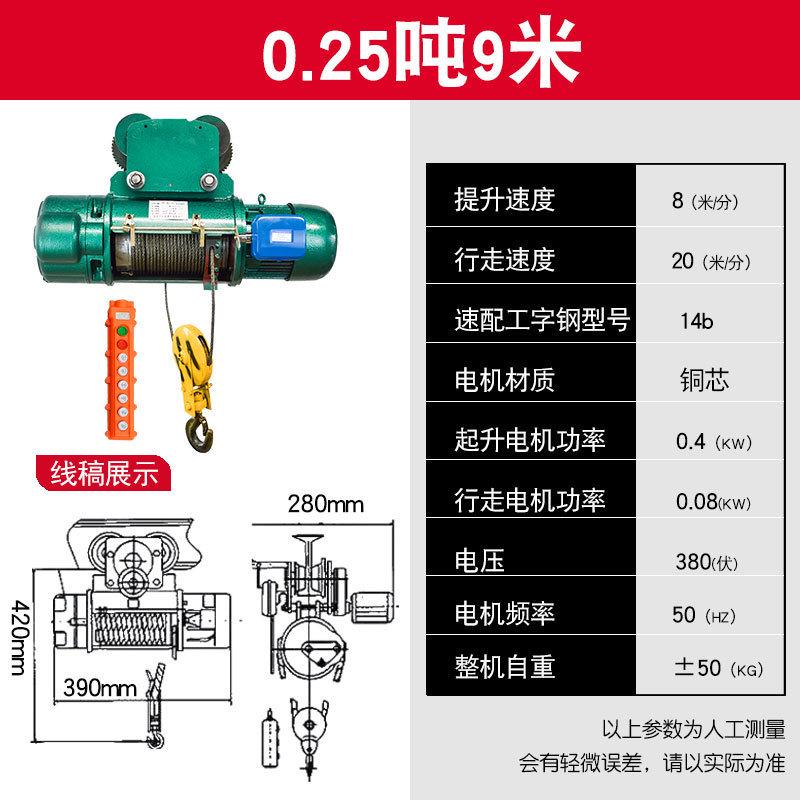 0.25吨9米

线稿展示

280mm

420mm

390mm

| 提升速度 | 8 (米/分) |
|---|---|
| 行走速度 | 20 (米/分) |
| 速配工字钢型号 | 14b |
| 电机材质 | 铜芯 |
| 起升电机功率 | 0.4 (KW) |
| 行走电机功率 | 0.08(KW) |
| 电压 | 380(伏) |
| 电机频率 | 50 (HZ) |
| 整机自重 | ±50 (KG) |

以上参数为人工测量
会有轻微误差，请以实际为准