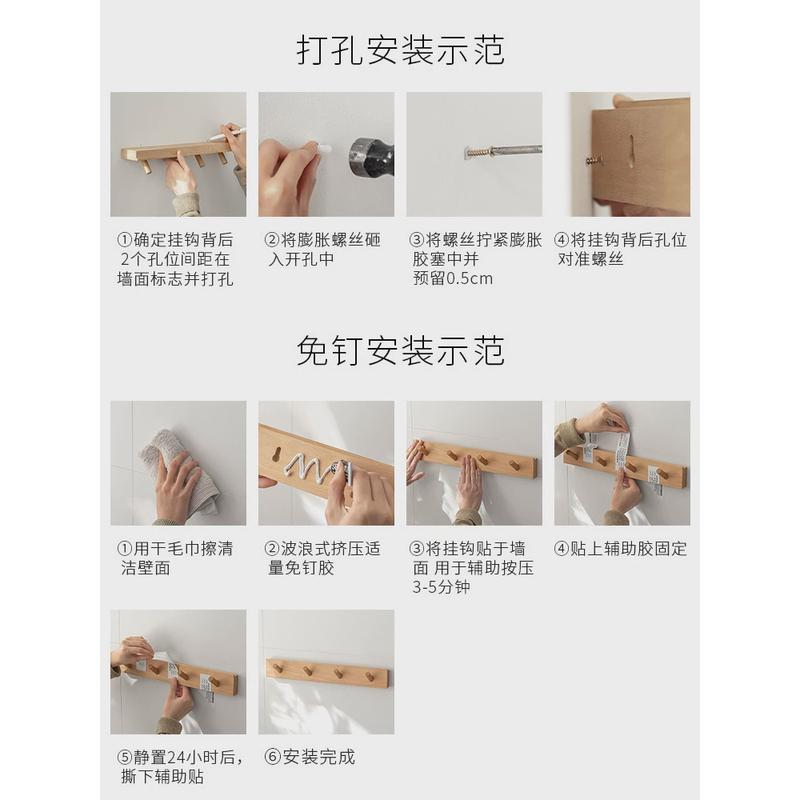 打孔安装示范

①确定挂钩背后2个孔位间距在墙面标志并打孔

②将膨胀螺丝砸入开孔中

③将螺丝拧紧膨胀胶塞中并预留0.5cm

④将挂钩背后孔位对准螺丝

免钉安装示范

①用干毛巾擦清洁壁面

②波浪式挤压适量免钉胶

③将挂钩贴于墙面 用于辅助按压3-5分钟

④贴上辅助胶固定

⑤静置24小时后，撕下辅助贴

⑥安装完成