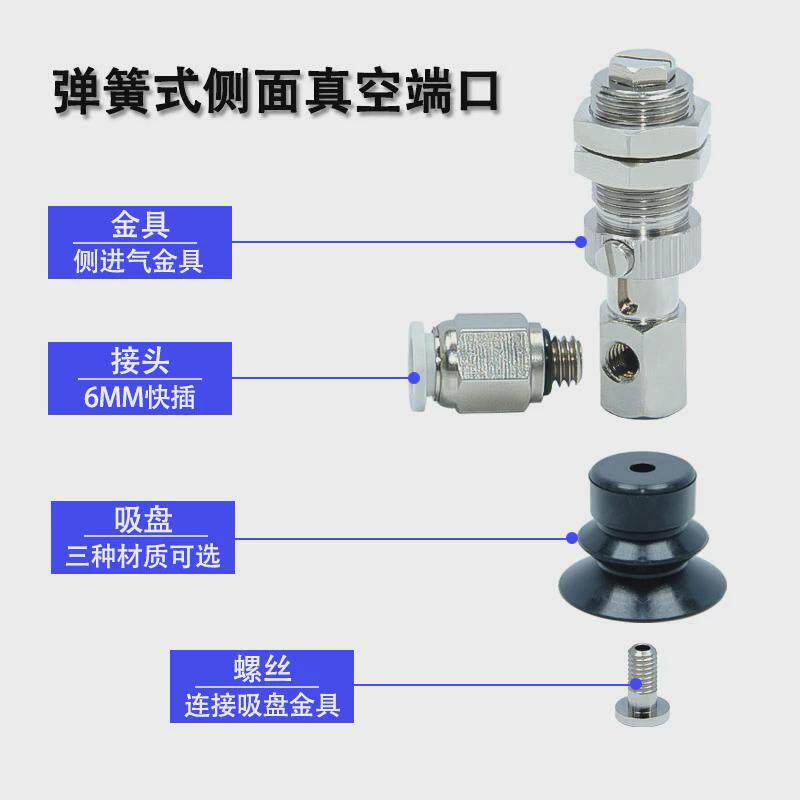 弹簧式侧面真空端口

金具
侧进气金具

接头
6MM快插

吸盘
三种材质可选

螺丝
连接吸盘金具