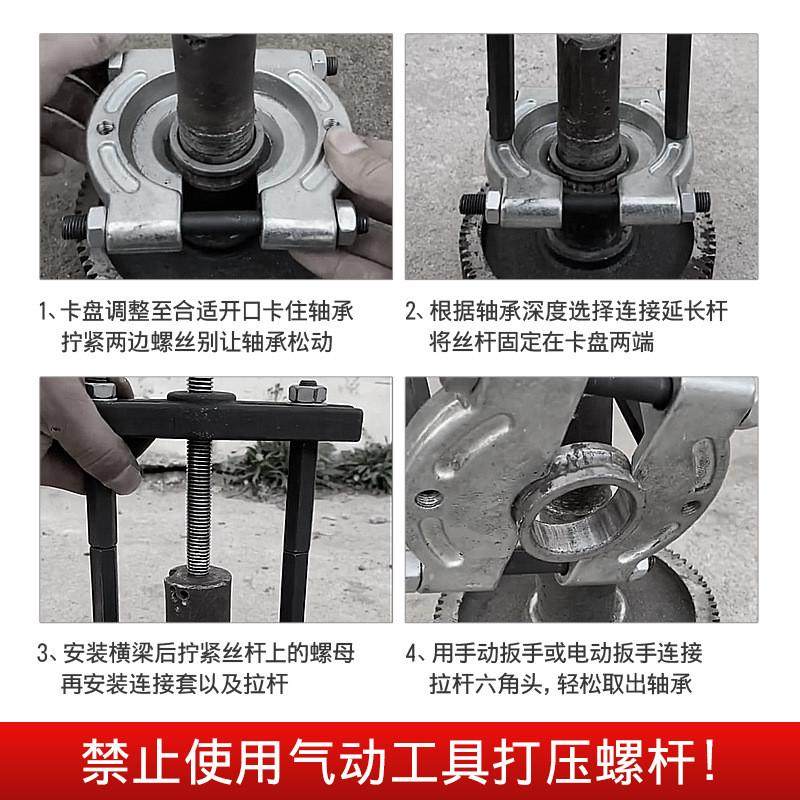 1、卡盘调整至合适开口卡住轴承
拧紧两边螺丝别让轴承松动

2、根据轴承深度选择连接延长杆
将丝杆固定在卡盘两端

3、安装横梁后拧紧丝杆上的螺母
再安装连接套以及拉杆

4、用手动扳手或电动扳手连接
拉杆六角头，轻松取出轴承

禁止使用气动工具打压螺杆！