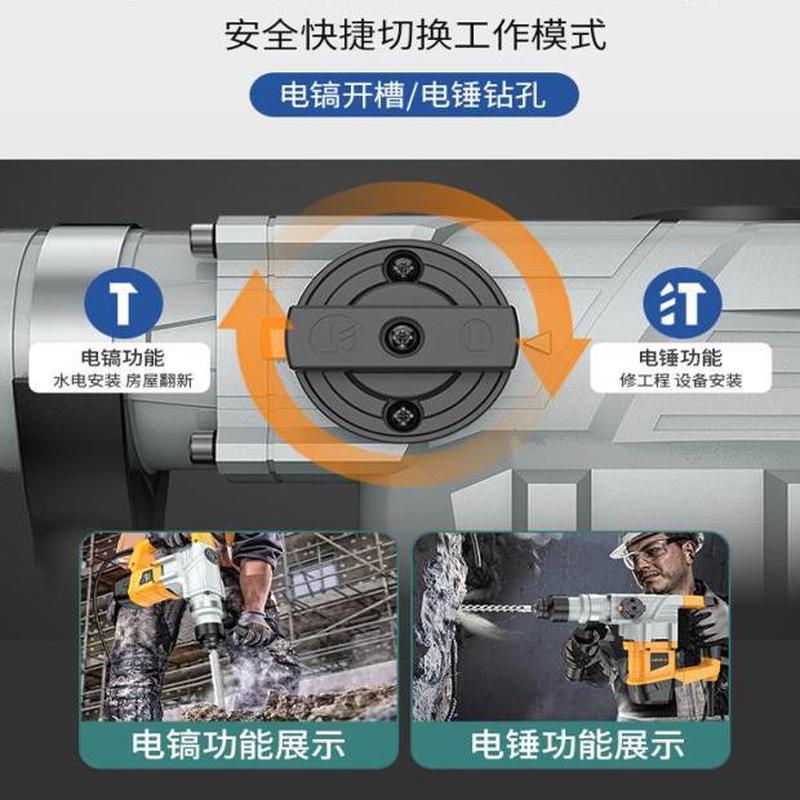 安全快捷切换工作模式

电镐开槽/电锤钻孔

电镐功能
水电安装 房屋翻新

电锤功能
修工程 设备安装

电镐功能展示

电锤功能展示