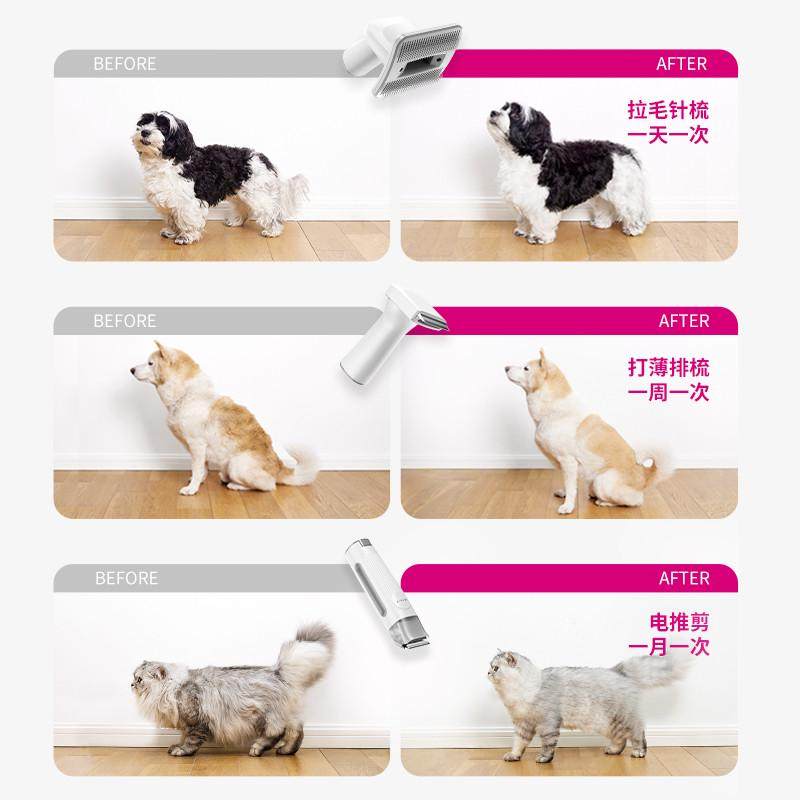 BEFORE

AFTER

拉毛针梳
一天一次

BEFORE

AFTER

打薄排梳
一周一次

BEFORE

AFTER

电推剪
一月一次