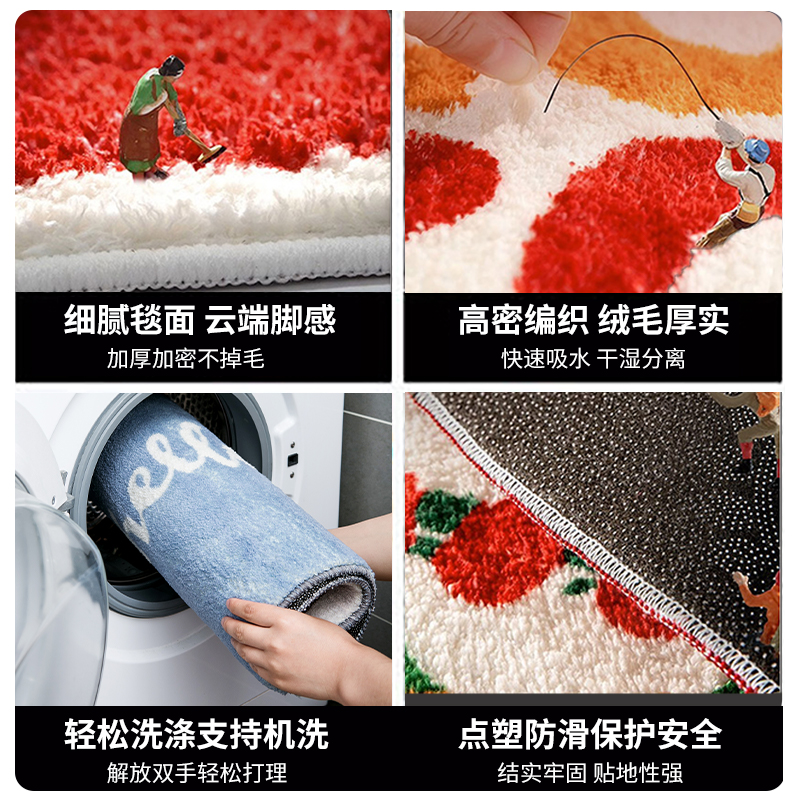 细腻毯面 云端脚感
加厚加密不掉毛

高密编织 绒毛厚实
快速吸水 干湿分离

轻松洗涤支持机洗
解放双手轻松打理

点塑防滑保护安全
结实牢固 贴地性强