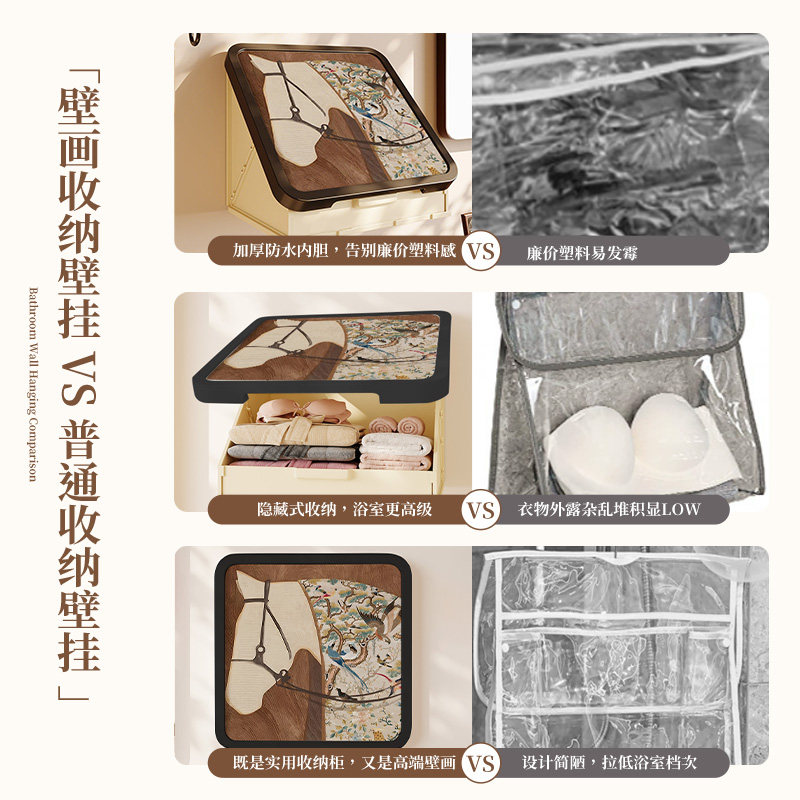 「壁画收纳壁挂 VS 普通收纳壁挂」

Bathroom Wall Hanging Comparison

加厚防水内胆，告别廉价塑料感 VS 廉价塑料易发霉

隐藏式收纳，浴室更高级 VS 衣物外露杂乱堆积显LOW

既是实用收纳柜，又是高端壁画 VS 设计简陋，拉低浴室档次