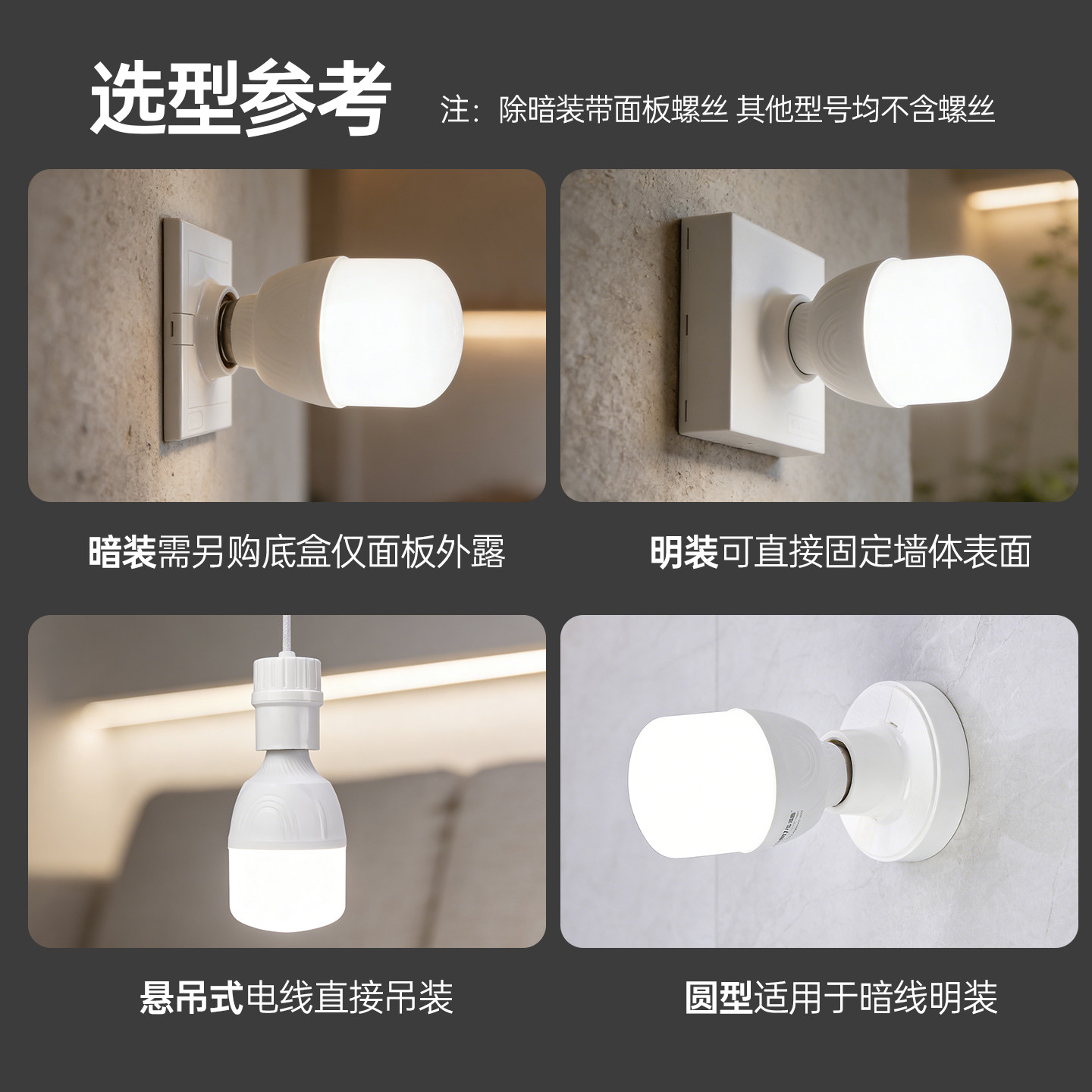 选型参考

注：除暗装带面板螺丝 其他型号均不含螺丝

暗装需另购底盒仅面板外露

明装可直接固定墙体表面

悬吊式电线直接吊装

圆型适用于暗线明装