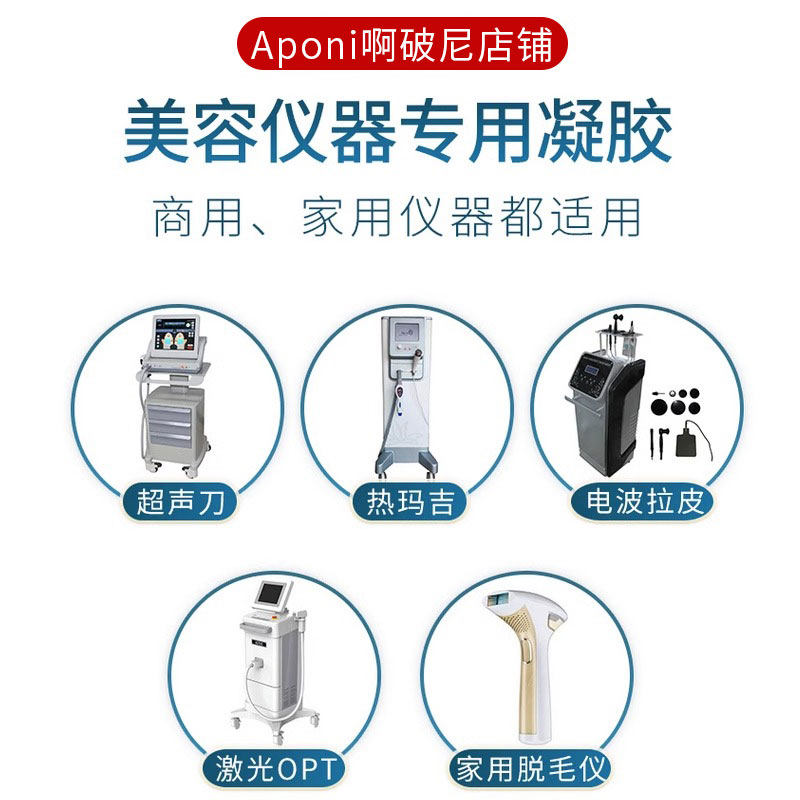 Aponi啊破尼店铺

美容仪器专用凝胶

商用、家用仪器都适用

超声刀

热玛吉

电波拉皮

激光OPT

家用脱毛仪