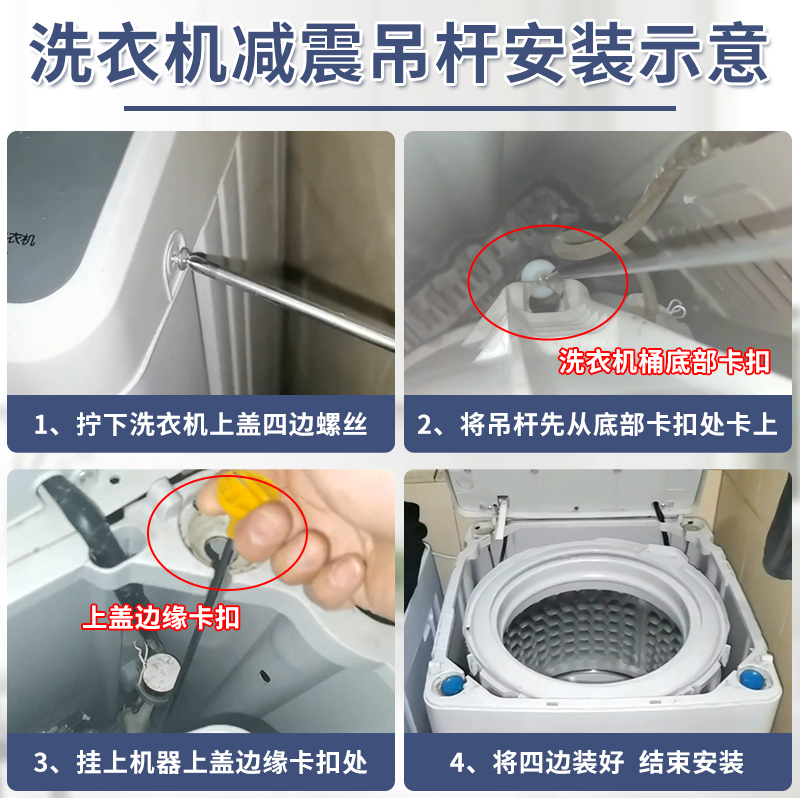 洗衣机减震吊杆安装示意

衣机

1、拧下洗衣机上盖四边螺丝

洗衣机桶底部卡扣

2、将吊杆先从底部卡扣处卡上

上盖边缘卡扣

3、挂上机器上盖边缘卡扣处

4、将四边装好 结束安装