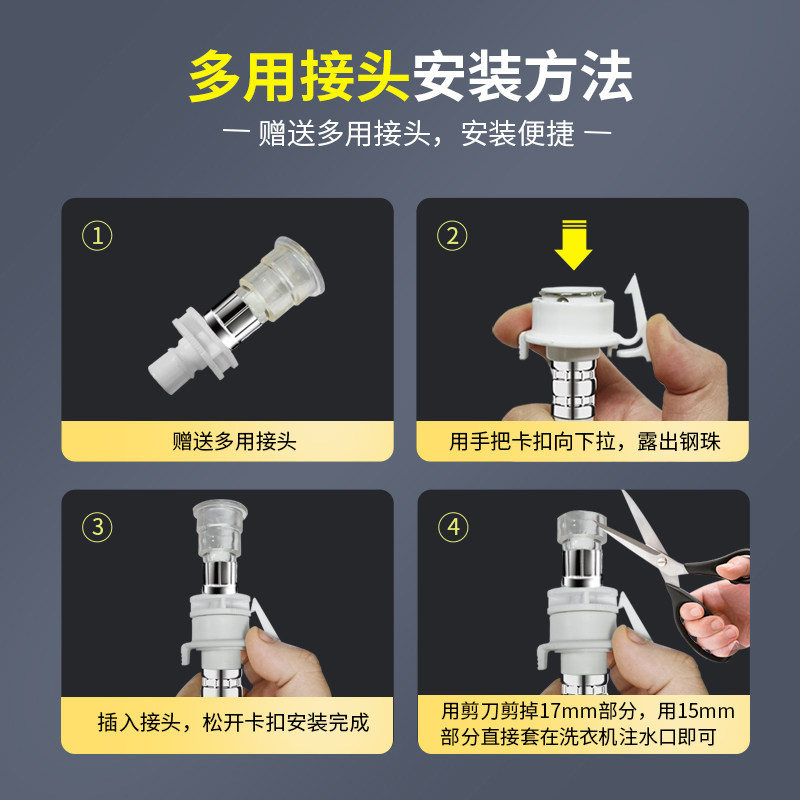 多用接头安装方法

— 赠送多用接头，安装便捷 —

①

赠送多用接头

②

用手把卡扣向下拉，露出钢珠

③

插入接头，松开卡扣安装完成

④

用剪刀剪掉17mm部分，用15mm部分直接套在洗衣机注水口即可