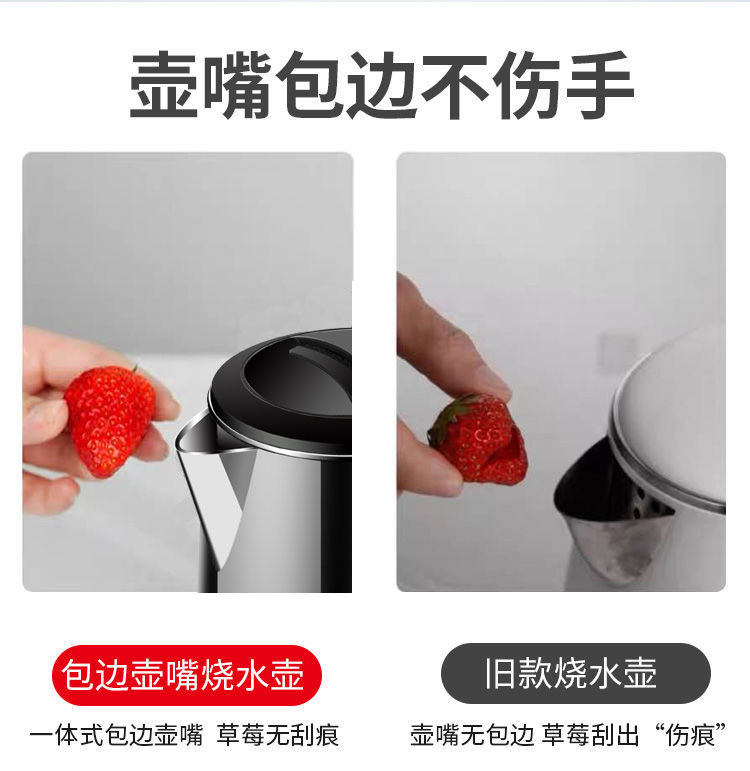 壶嘴包边不伤手

包边壶嘴烧水壶

一体式包边壶嘴 草莓无刮痕

旧款烧水壶

壶嘴无包边 草莓刮出“伤痕”