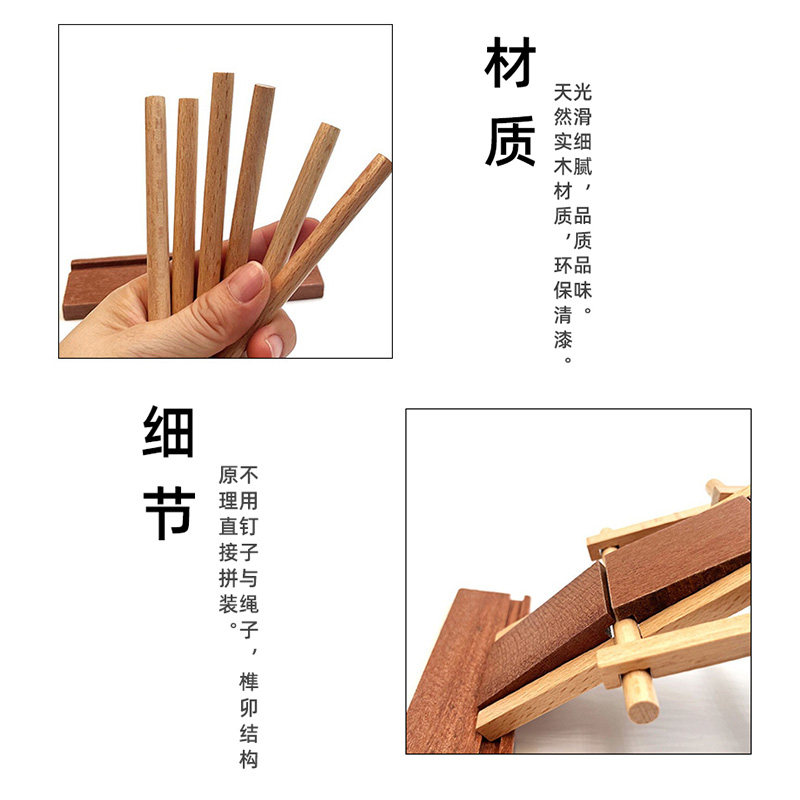 材质

光滑细腻，品质品味。
天然实木材质，环保清漆。

细节

不用钉子与绳子，榫卯结构
原理直接拼装。