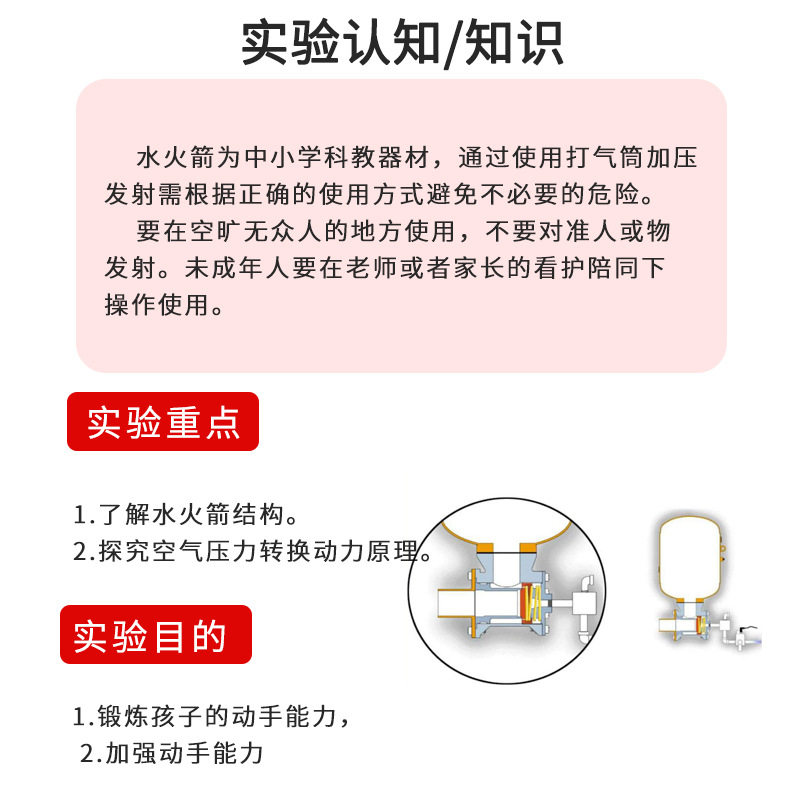 实验认知/知识

水火箭为中小学科教器材，通过使用打气筒加压发射需根据正确的使用方式避免不必要的危险。

要在空旷无众人的地方使用，不要对准人或物发射。未成年人要在老师或者家长的看护陪同下操作使用。

实验重点

1.了解水火箭结构。
2.探究空气压力转换动力原理。

实验目的

1.锻炼孩子的动手能力，
2.加强动手能力