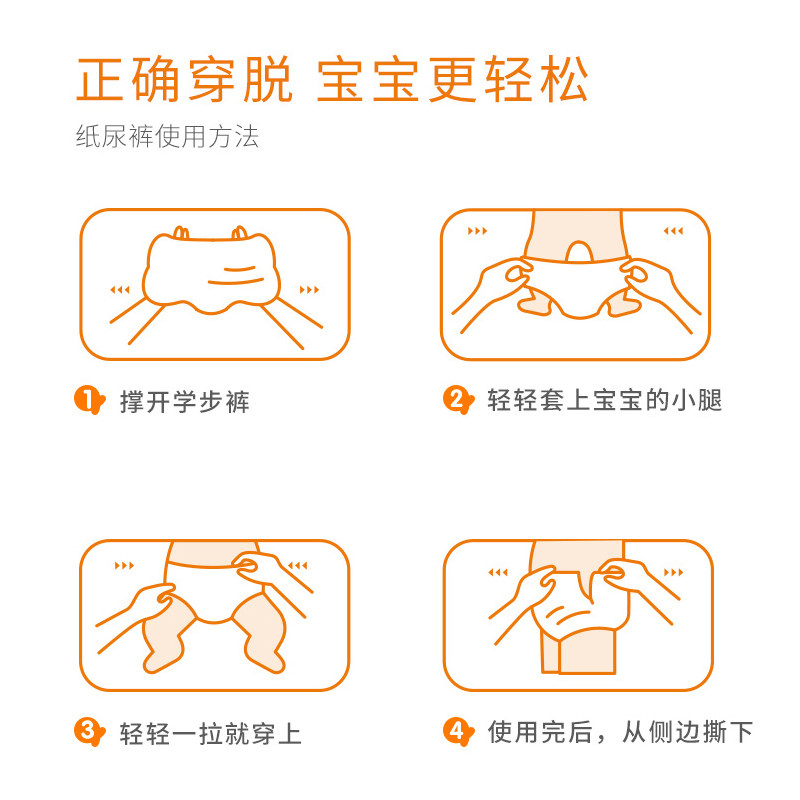 正确穿脱 宝宝更轻松

纸尿裤使用方法

1 撑开学步裤

2 轻轻套上宝宝的小腿

3 轻轻一拉就穿上

4 使用完后，从侧边撕下