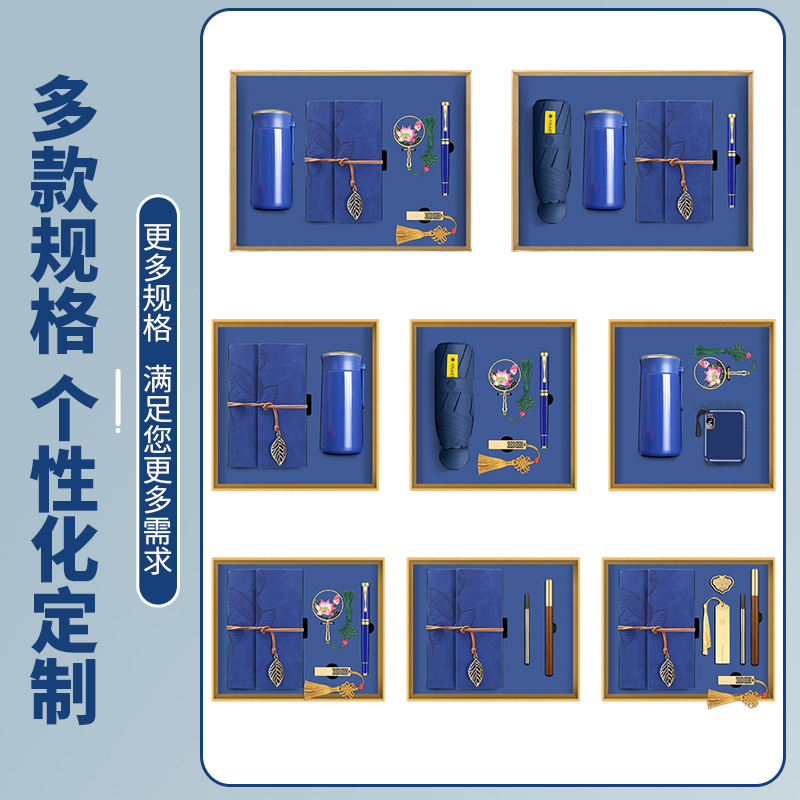 多款规格 个性化定制

更多规格 满足您更多需求