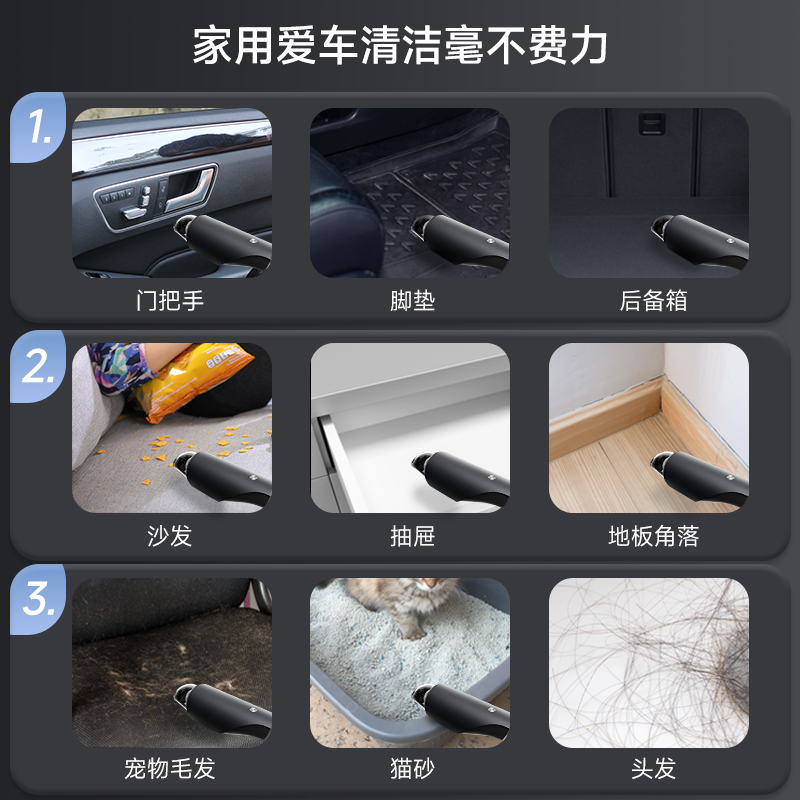 家用爱车清洁毫不费力

1.

门把手

脚垫

后备箱

2.

沙发

抽屉

地板角落

3.

宠物毛发

猫砂

头发