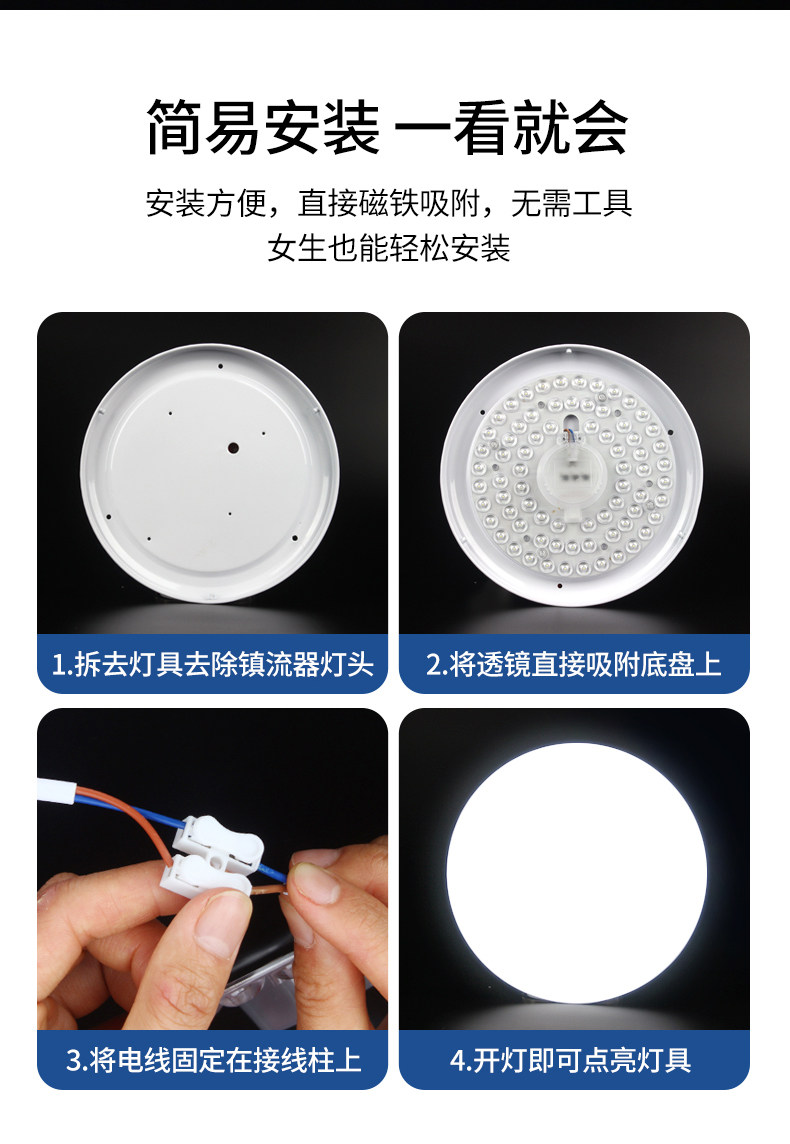 简易安装 一看就会

安装方便，直接磁铁吸附，无需工具
女生也能轻松安装

1.拆去灯具去除镇流器灯头

2.将透镜直接吸附底盘上

3.将电线固定在接线柱上

4.开灯即可点亮灯具