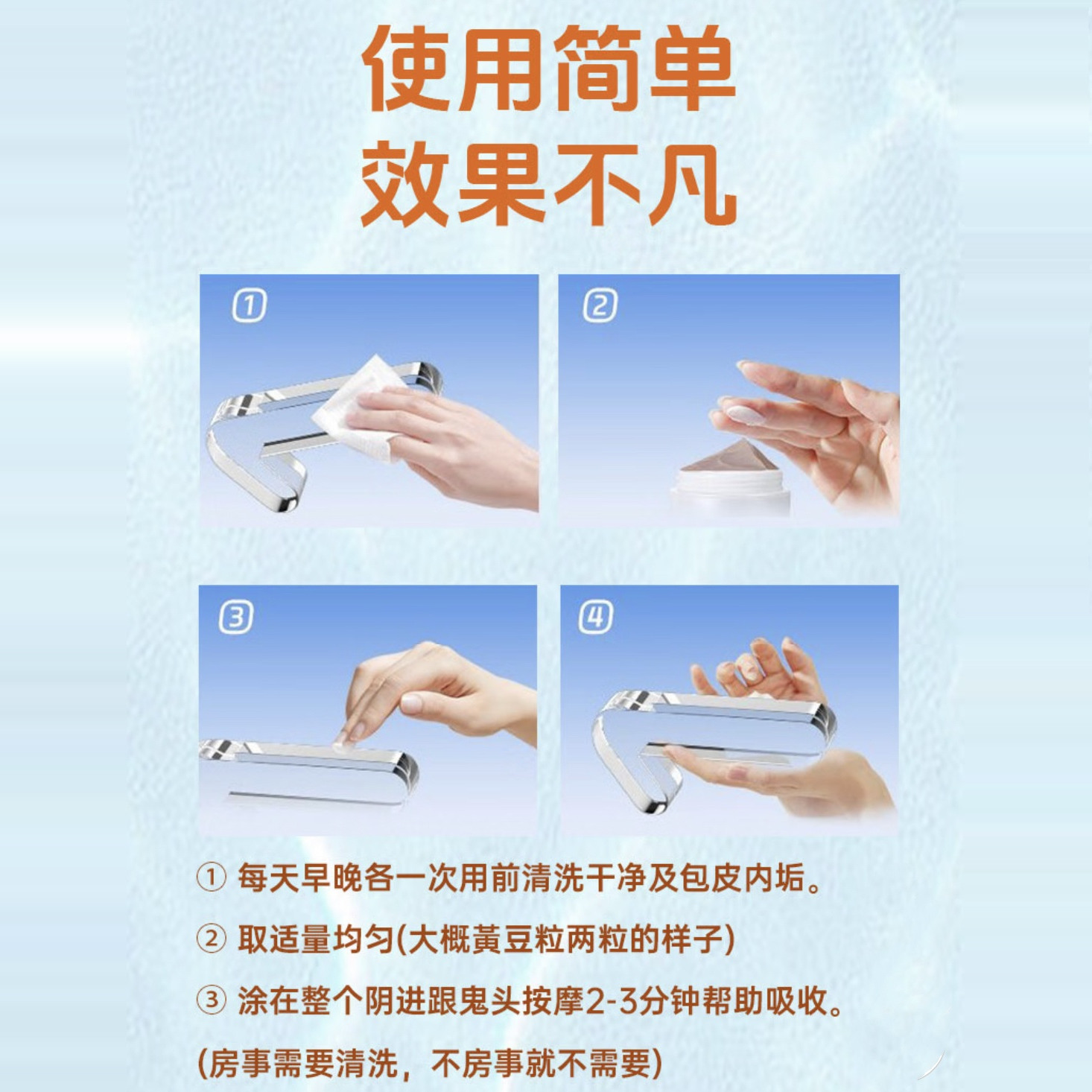 使用简单
效果不凡

①

②

③

④

① 每天早晚各一次用前清洗干净及包皮内垢。

② 取适量均匀(大概黄豆粒两粒的样子)

③ 涂在整个阴进跟鬼头按摩2-3分钟帮助吸收。

(房事需要清洗，不房事就不需要)