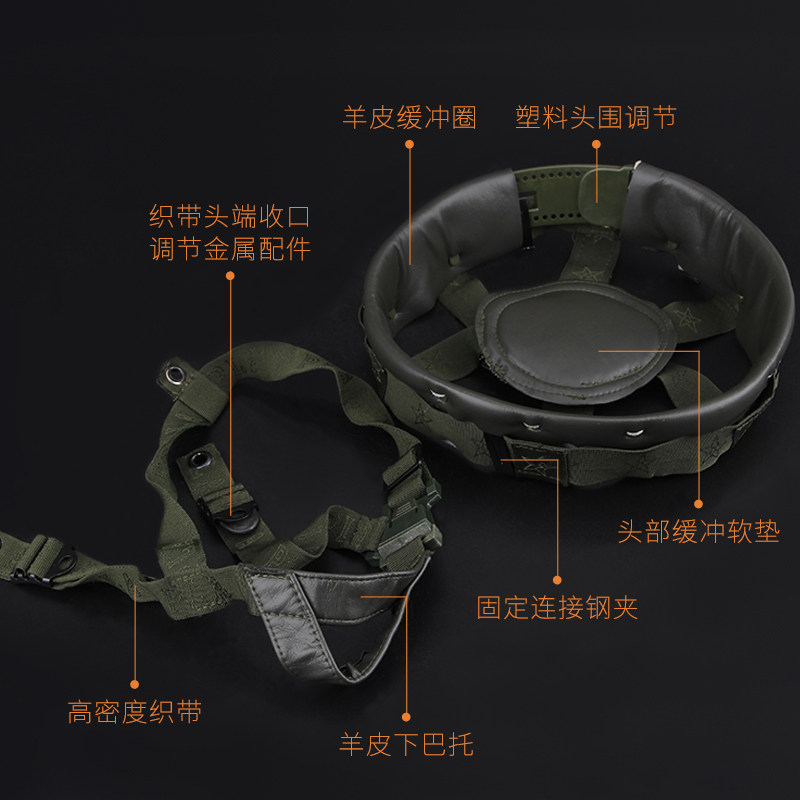 羊皮缓冲圈

塑料头围调节

织带头端收口
调节金属配件

头部缓冲软垫

固定连接钢夹

高密度织带

羊皮下巴托