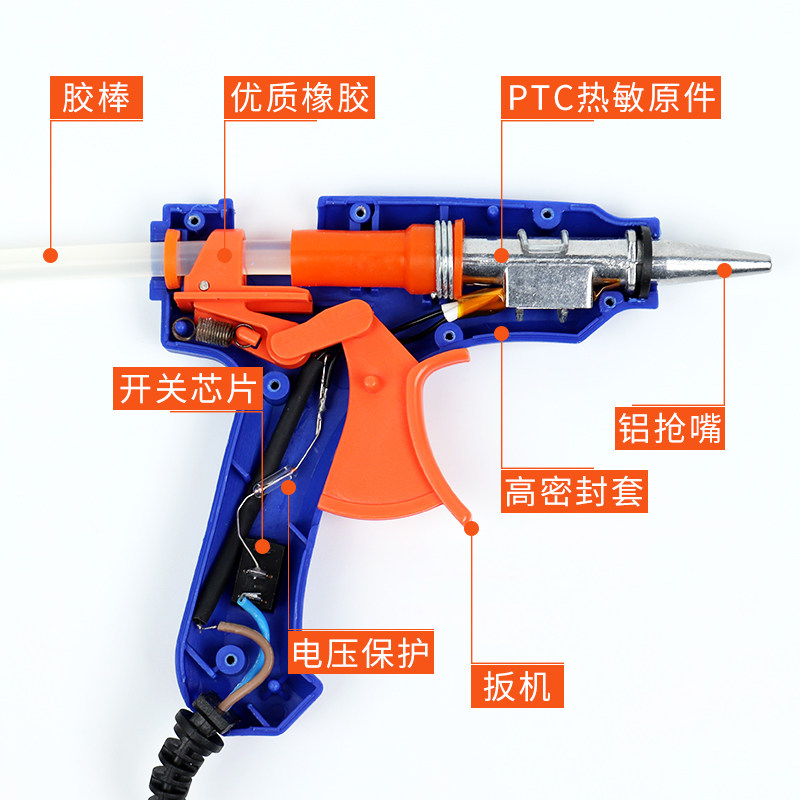 胶棒

优质橡胶

PTC热敏原件

开关芯片

铝抢嘴

高密封套

电压保护

扳机