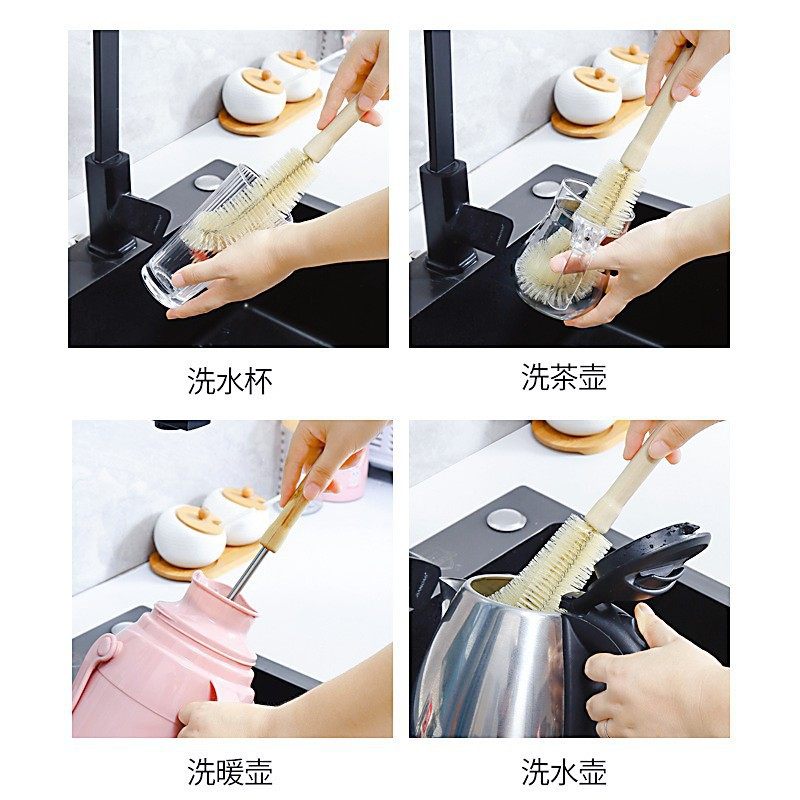 洗水杯

洗茶壶

洗暖壶

洗水壶