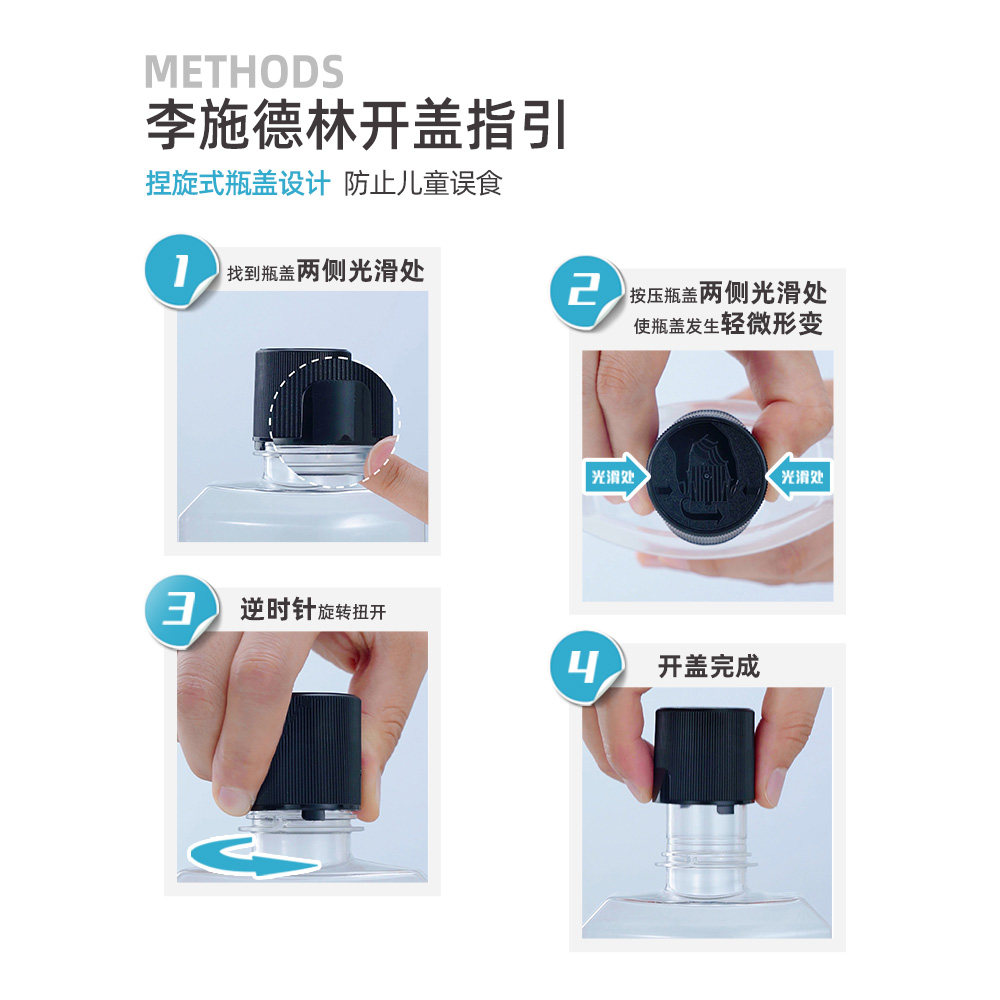 METHODS
李施德林开盖指引
捏旋式瓶盖设计 防止儿童误食

1 找到瓶盖两侧光滑处

2 按压瓶盖两侧光滑处
使瓶盖发生轻微形变

光滑处 光滑处

3 逆时针旋转扭开

4 开盖完成