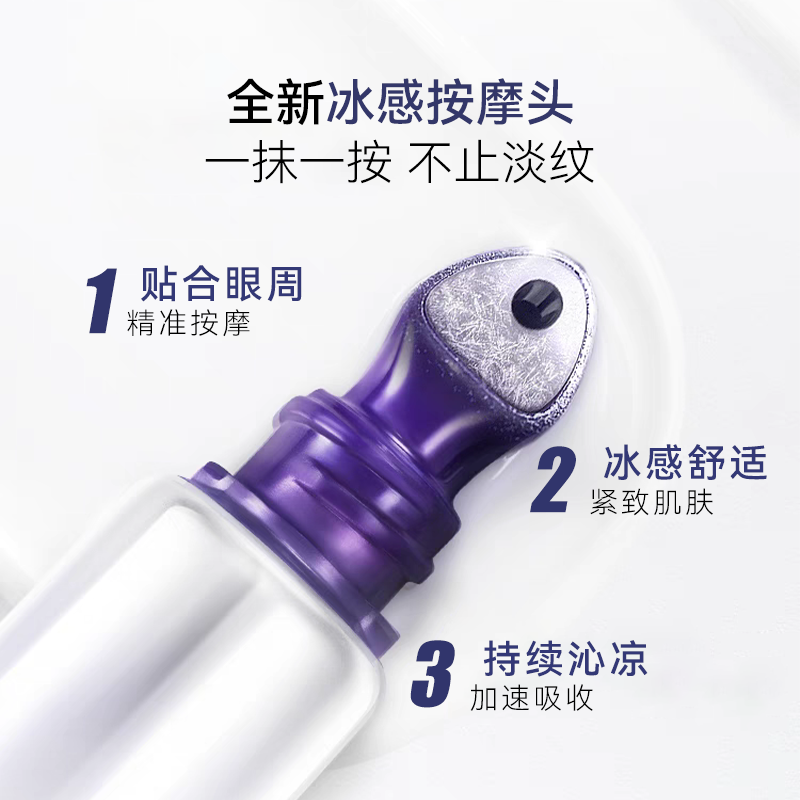 全新冰感按摩头
一抹一按 不止淡纹

1 贴合眼周
精准按摩

2 冰感舒适
紧致肌肤

3 持续沁凉
加速吸收