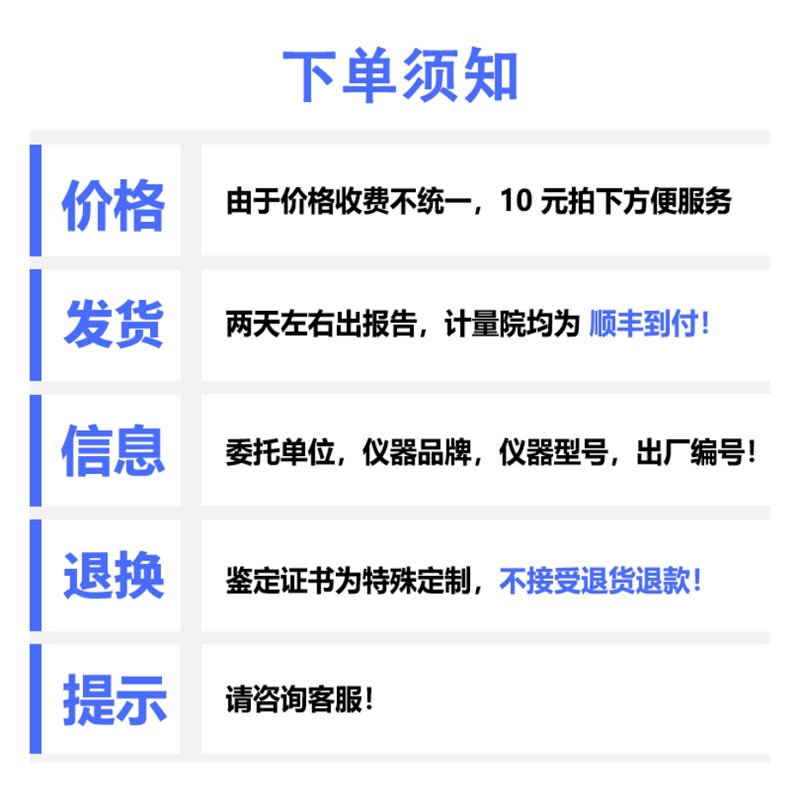 下单须知

价格

由于价格收费不统一，10元拍下方便服务

发货

两天左右出报告，计量院均为 顺丰到付！

信息

委托单位，仪器品牌，仪器型号，出厂编号！

退换

鉴定证书为特殊定制，不接受退货退款！

提示

请咨询客服！