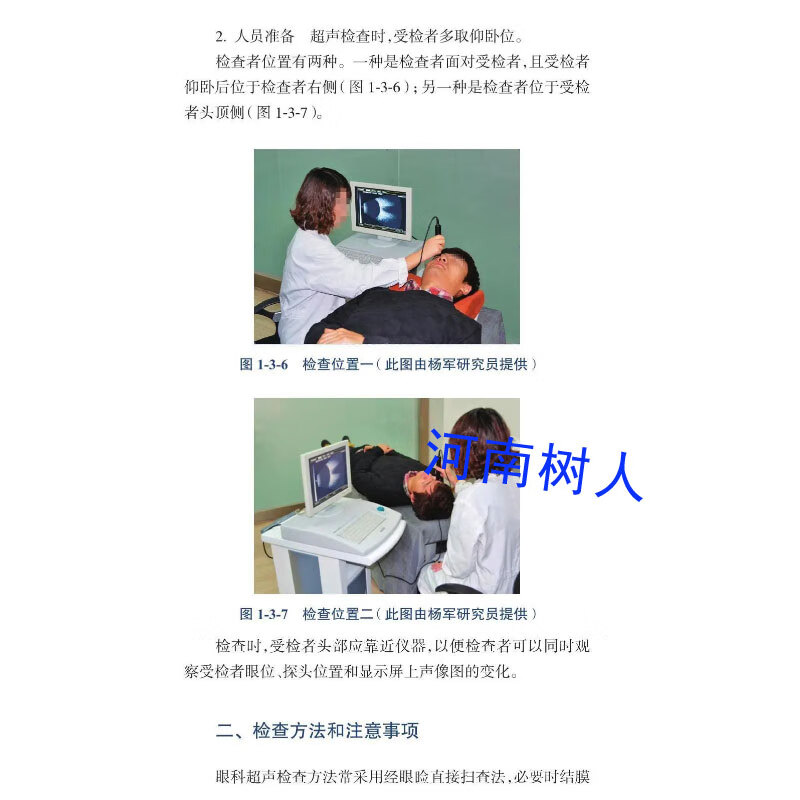 2. 人员准备 超声检查时，受检者多取仰卧位。

检查者位置有两种。一种是检查者面对受检者，且受检者仰卧后位于检查者右侧（图 1-3-6）；另一种是检查者位于受检者头顶侧（图 1-3-7）。

图 1-3-6 检查位置一（此图由杨军研究员提供）

河南树人

图 1-3-7 检查位置二（此图由杨军研究员提供）

检查时，受检者头部应靠近仪器，以便检查者可以同时观察受检者眼位、探头位置和显示屏上声像图的变化。

二、检查方法和注意事项

眼科超声检查方法常采用经眼睑直接扫查法，必要时结膜