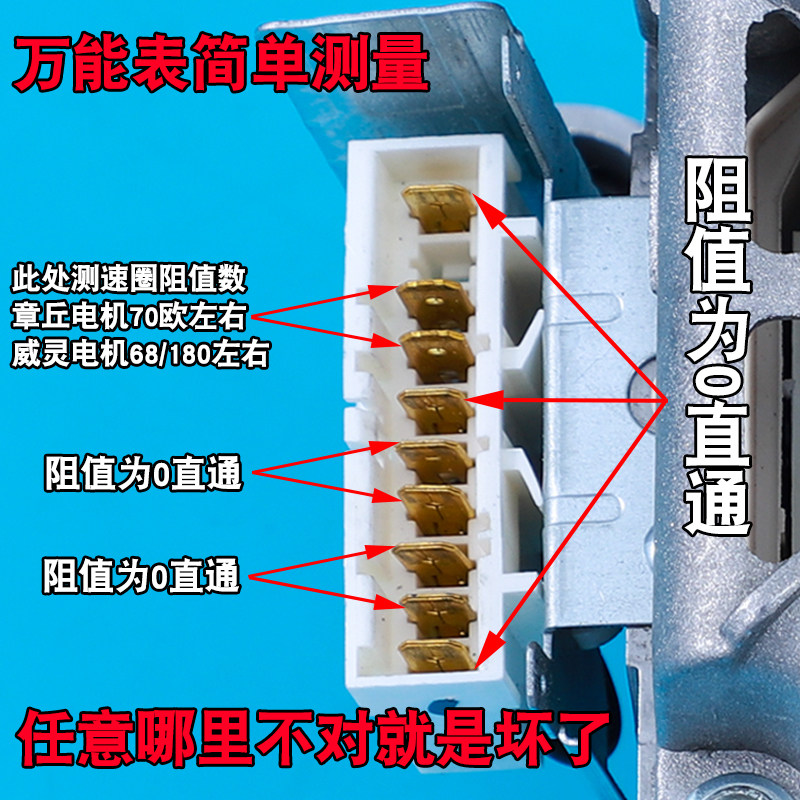 万能表简单测量

此处测速圈阻值数
章丘电机70欧左右
威灵电机68/180左右

阻值为0直通

阻值为0直通

阻值为0直通

任意哪里不对就是坏了