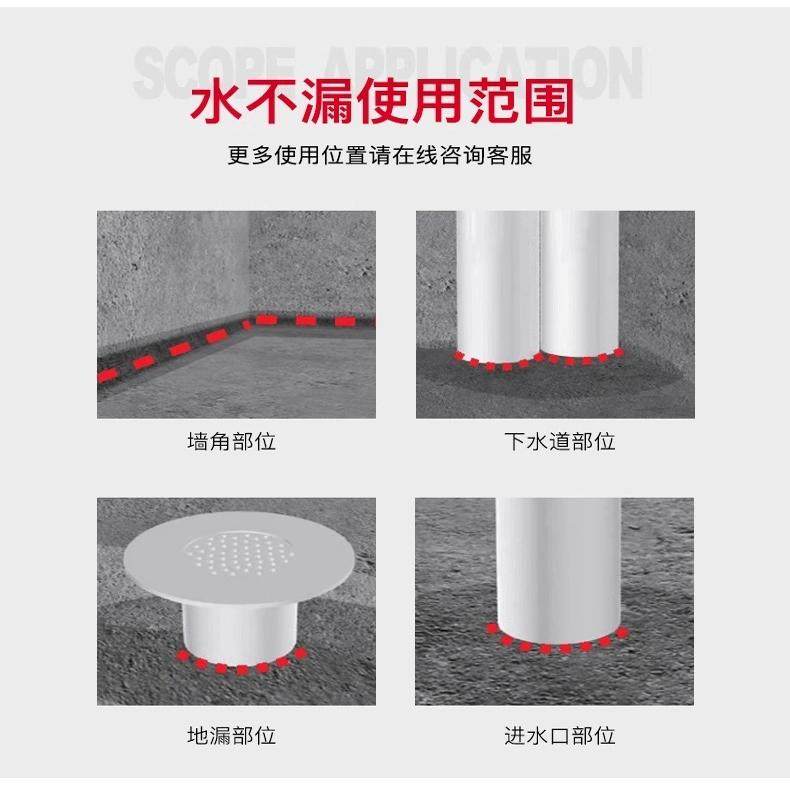 SCOPE APPLICATION

水不漏使用范围

更多使用位置请在线咨询客服

墙角部位

下水道部位

地漏部位

进水口部位