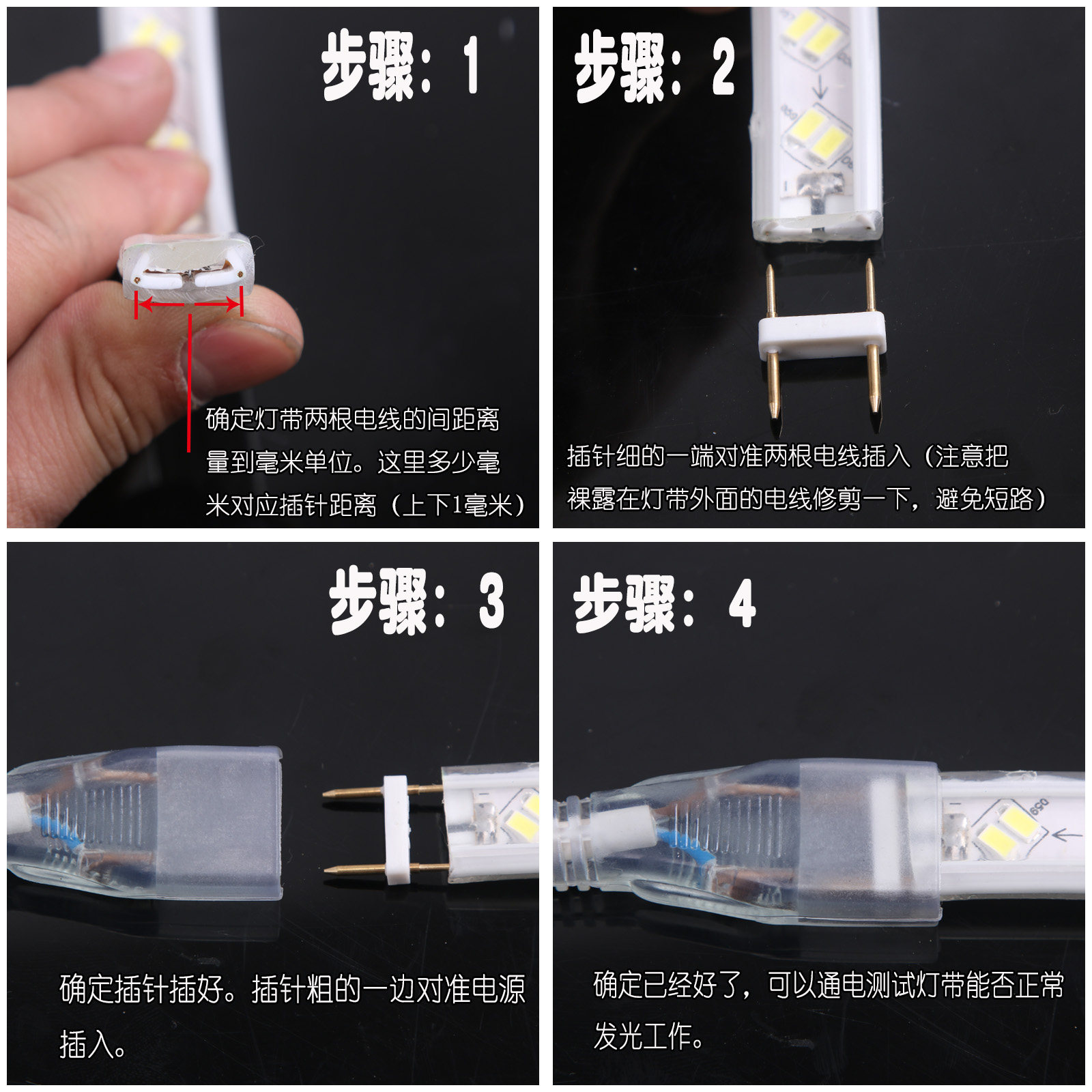 步骤：1

确定灯带两根电线的间距离量到毫米单位。这里多少毫米对应插针距离（上下1毫米）

步骤：2

插针细的一端对准两根电线插入（注意把裸露在灯带外面的电线修剪一下，避免短路）

步骤：3

确定插针插好。插针粗的一边对准电源插入。

步骤：4

确定已经好了，可以通电测试灯带能否正常发光工作。