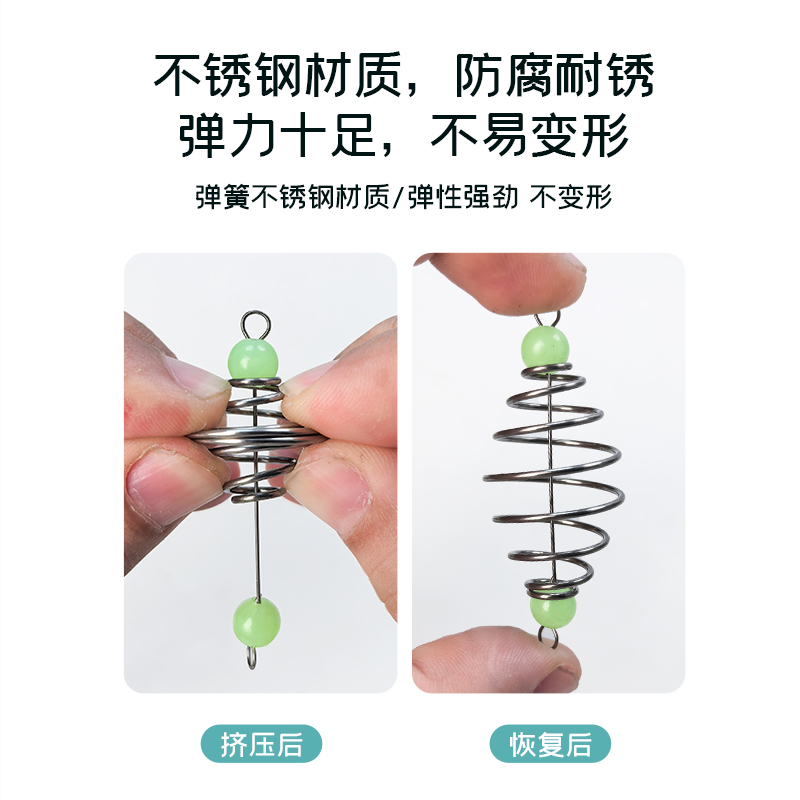 不锈钢材质，防腐耐锈
弹力十足，不易变形

弹簧不锈钢材质/弹性强劲 不变形

挤压后

恢复后