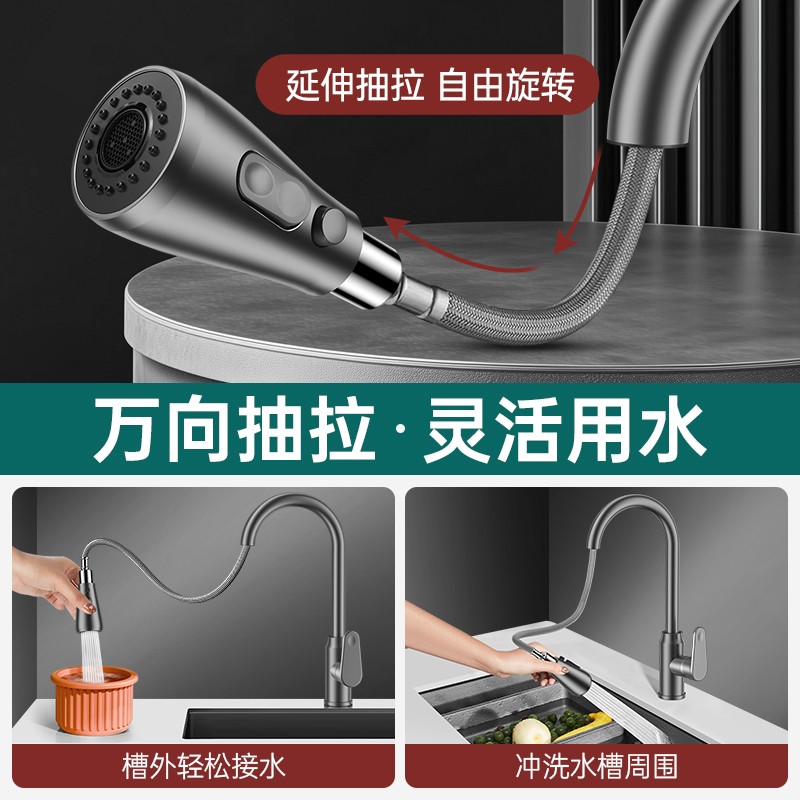 延伸抽拉 自由旋转

万向抽拉·灵活用水

槽外轻松接水

冲洗水槽周围