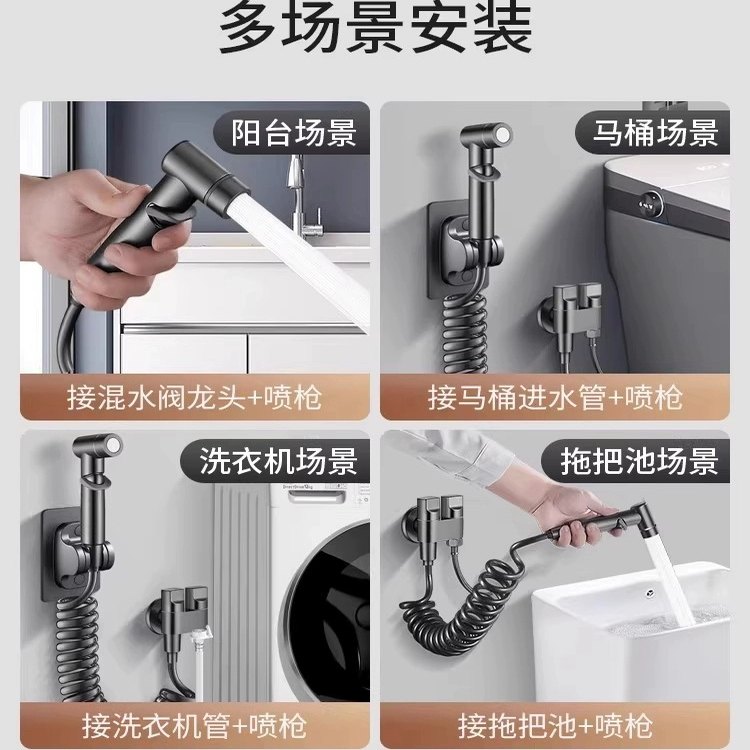 多场景安装

阳台场景

接混水阀龙头+喷枪

马桶场景

接马桶进水管+喷枪

洗衣机场景

接洗衣机管+喷枪

拖把池场景

接拖把池+喷枪