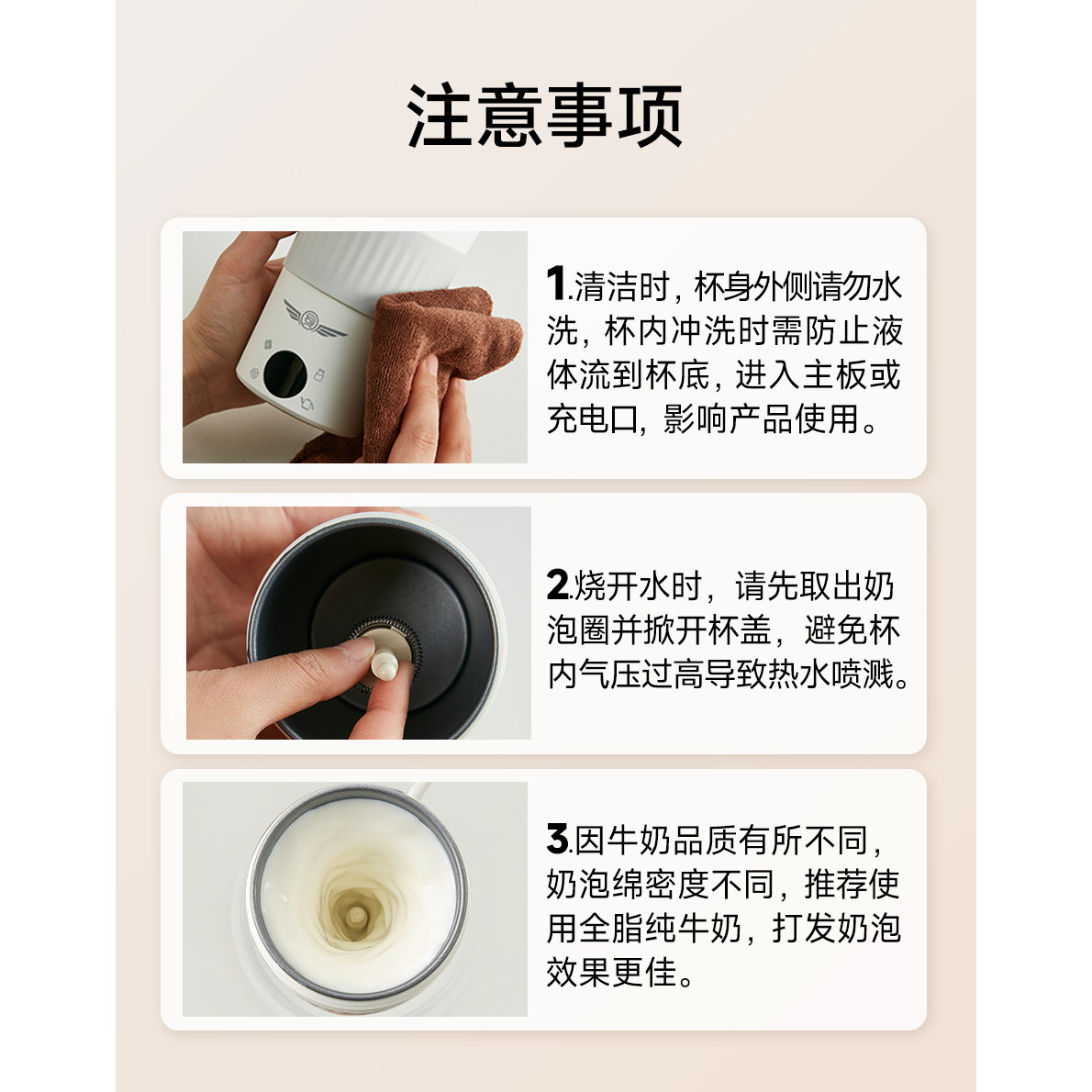 注意事项

1.清洁时，杯身外侧请勿水洗，杯内冲洗时需防止液体流到杯底，进入主板或充电口，影响产品使用。

2.烧开水时，请先取出奶泡圈并掀开杯盖，避免杯内气压过高导致热水喷溅。

3.因牛奶品质有所不同，奶泡绵密度不同，推荐使用全脂纯牛奶，打发奶泡效果更佳。