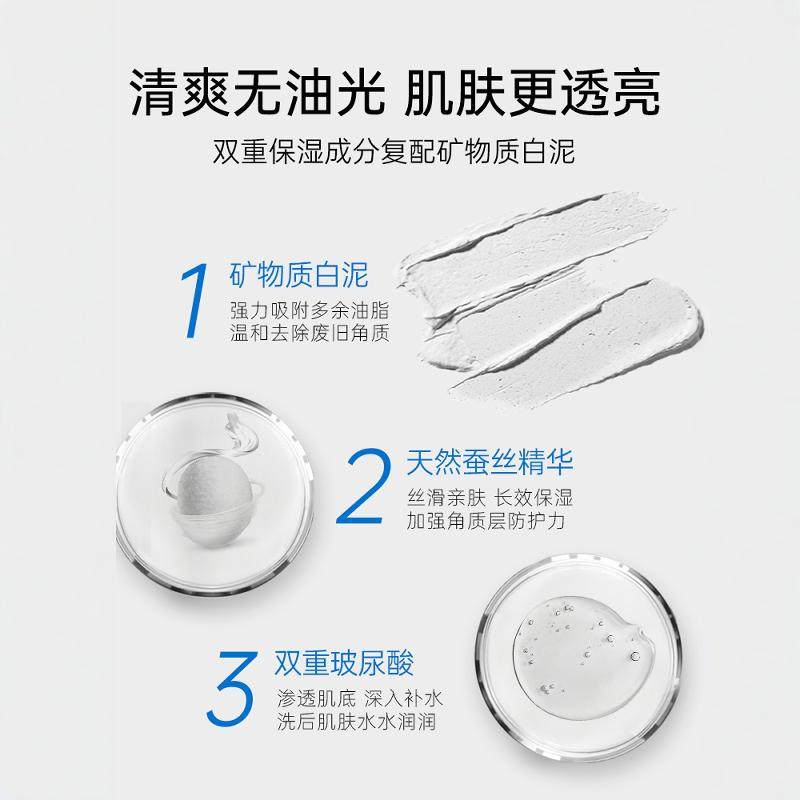 清爽无油光 肌肤更透亮
双重保湿成分复配矿物质白泥

1 矿物质白泥
强力吸附多余油脂
温和去除废旧角质

2 天然蚕丝精华
丝滑亲肤 长效保湿
加强角质层防护力

3 双重玻尿酸
渗透肌底 深入补水
洗后肌肤水水润润