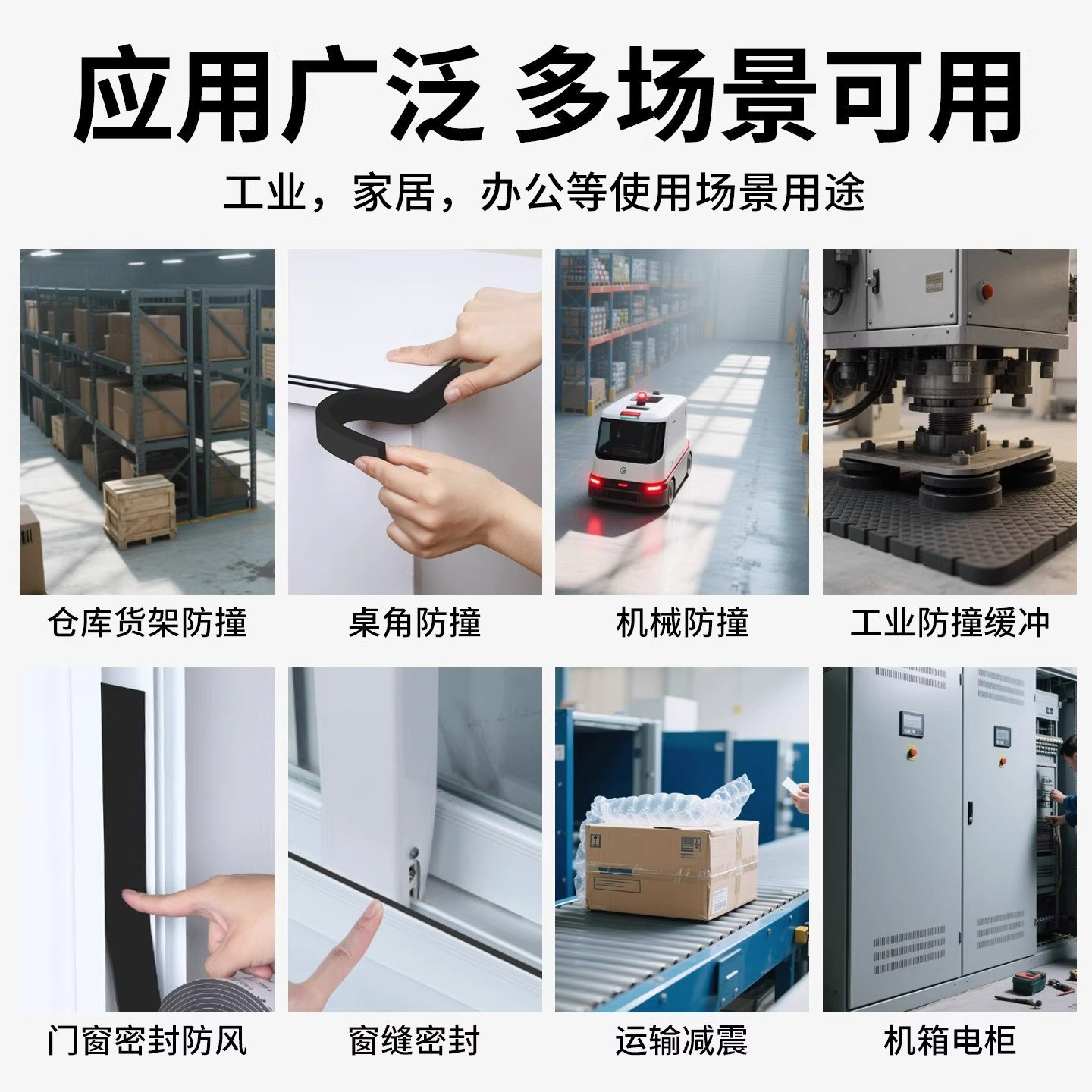 应用广泛 多场景可用

工业，家居，办公等使用场景用途

仓库货架防撞

桌角防撞

机械防撞

工业防撞缓冲

门窗密封防风

窗缝密封

运输减震

机箱电柜