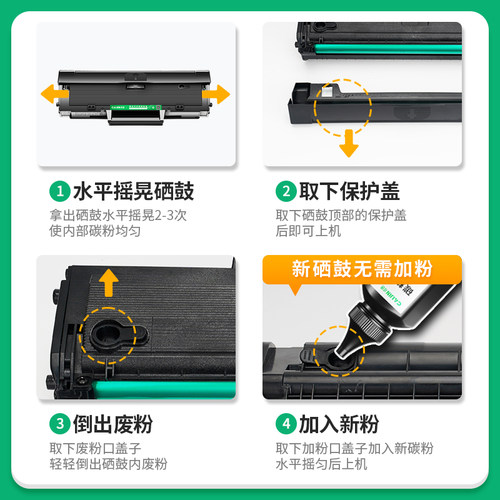 1 水平摇晃硒鼓
拿出硒鼓水平摇晃2-3次
使内部碳粉均匀

2 取下保护盖
取下硒鼓顶部的保护盖
后即可上机

3 倒出废粉
取下废粉口盖子
轻轻倒出硒鼓内废粉

新硒鼓无需加粉

4 加入新粉
取下加粉口盖子加入新碳粉
水平摇匀后上机