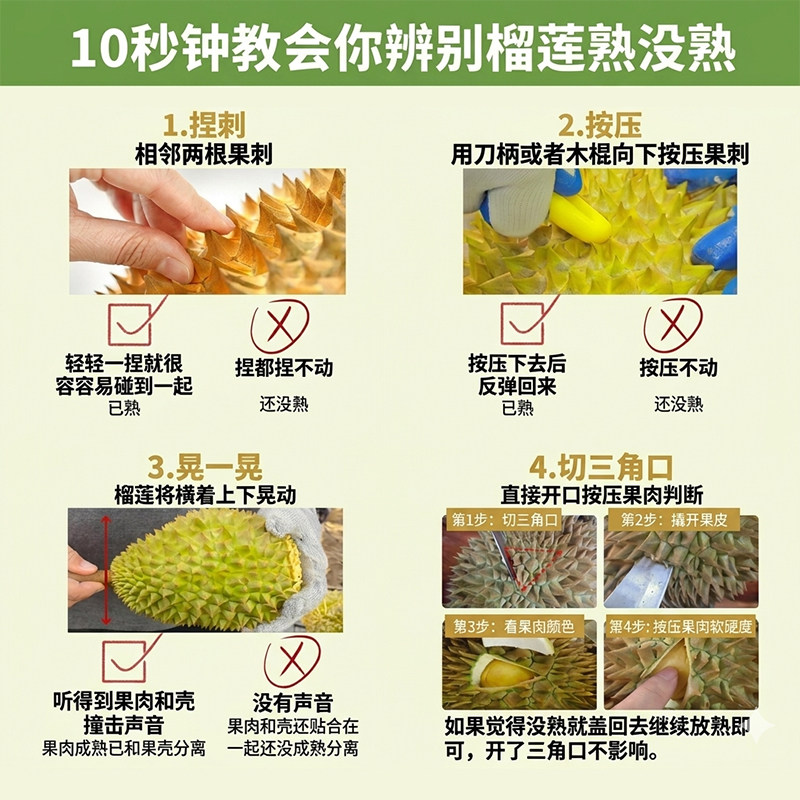 10秒钟教会你辨别榴莲熟没熟

1.捏刺
相邻两根果刺

轻轻一捏就很容容易碰到一起
已熟

捏都捏不动
还没熟

2.按压
用刀柄或者木棍向下按压果刺

按压下去后反弹回来
已熟

按压不动
还没熟

3.晃一晃
榴莲将横着上下晃动

听得到果肉和壳撞击声音
果肉成熟已和果壳分离

没有声音
果肉和壳还贴合在一起还没成熟分离

4.切三角口
直接开口按压果肉判断

第1步：切三角口
第2步：撬开果皮
第3步：看果肉颜色
第4步：按压果肉软硬度

如果觉得没熟就盖回去继续放熟即可，开了三角口不影响。