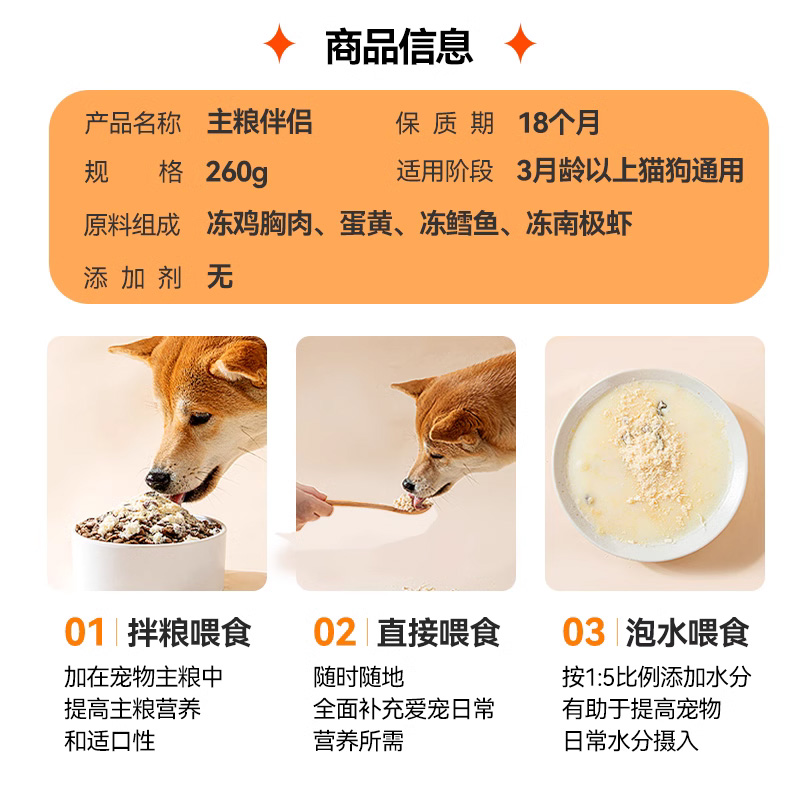 商品信息

产品名称 主粮伴侣
保质期 18个月
规格 260g
适用阶段 3月龄以上猫狗通用
原料组成 冻鸡胸肉、蛋黄、冻鳕鱼、冻南极虾
添加剂 无

01 拌粮喂食
加在宠物主粮中
提高主粮营养
和适口性

02 直接喂食
随时随地
全面补充爱宠日常
营养所需

03 泡水喂食
按1:5比例添加水分
有助于提高宠物
日常水分摄入