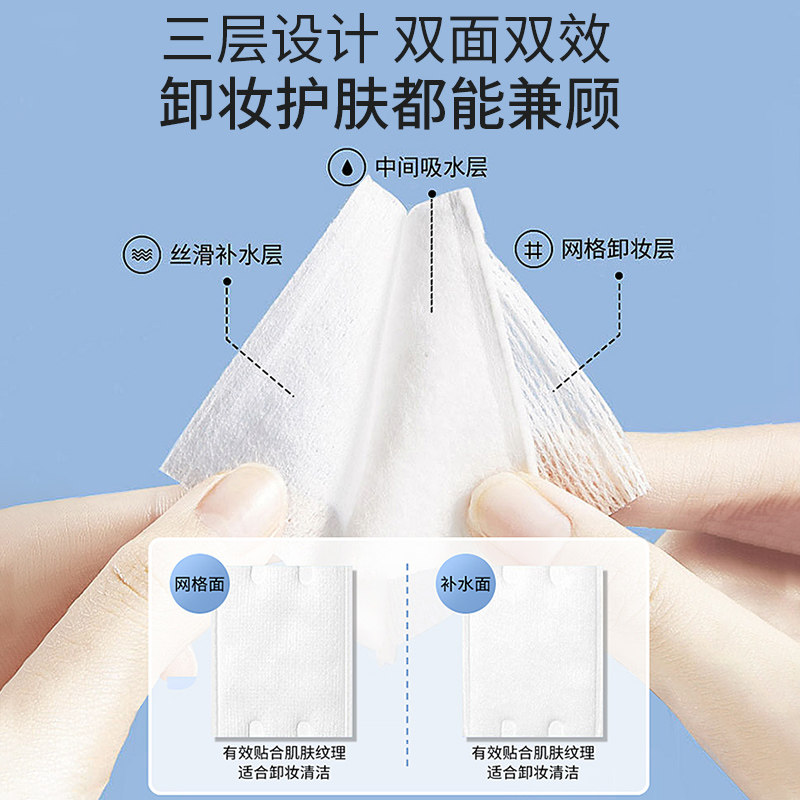 三层设计 双面双效
卸妆护肤都能兼顾

中间吸水层

丝滑补水层

网格卸妆层

网格面

有效贴合肌肤纹理
适合卸妆清洁

补水面

有效贴合肌肤纹理
适合卸妆清洁